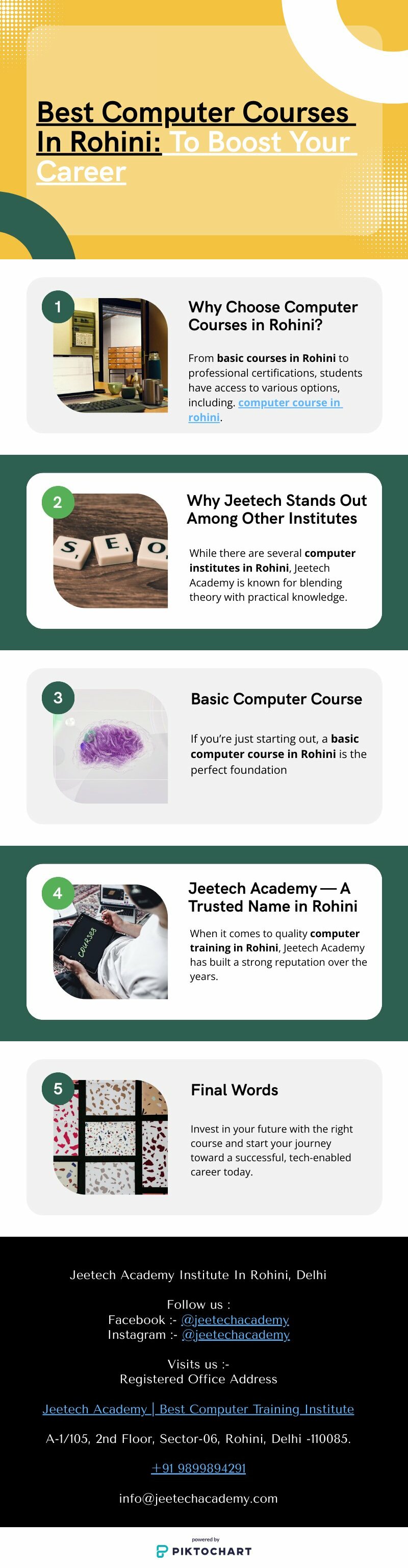 Best Computer Courses In Rohini: To Boost Your Career

1

Why Choose Computer Courses in Rohini?

From basic courses in Rohini to professional certifications, students have access to various options, including. computer course in rohini.

2

S E O

Why Jeetech Stands Out Among Other Institutes

While there are several computer institutes in Rohini, Jeetech Academy is known for blending theory with practical knowledge.

3

Basic Computer Course

If you're just starting out, a basic computer course in Rohini is the perfect foundation

4

COURSES

Jeetech Academy — A Trusted Name in Rohini

When it comes to quality computer training in Rohini, Jeetech Academy has built a strong reputation over the years.

5

Final Words

Invest in your future with the right course and start your journey toward a successful, tech-enabled career today.

Jeetech Academy Institute In Rohini, Delhi

Follow us :
Facebook :- @jeetechacademy
Instagram :- @jeetechacademy

Visits us :-
Registered Office Address

Jeetech Academy | Best Computer Training Institute

A-1/105, 2nd Floor, Sector-06, Rohini, Delhi -110085.

+91 9899894291

info@jeetechacademy.com

powered by
PIKTOCHART