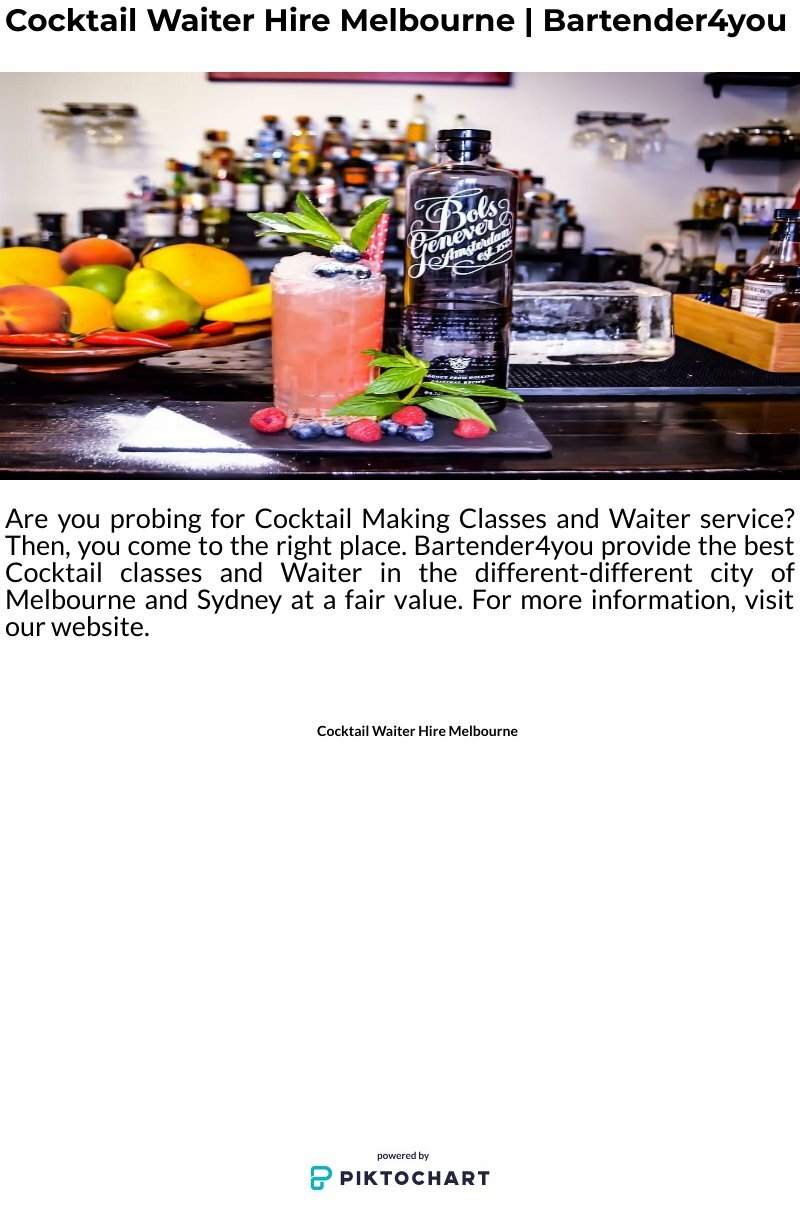 Cocktail Waiter Hire Melbourne | Bartender4you

Bols Genever Amsterdam est. 1575

Are you probing for Cocktail Making Classes and Waiter service? Then, you come to the right place. Bartender4you provide the best Cocktail classes and Waiter in the different-different city of Melbourne and Sydney at a fair value. For more information, visit our website.

Cocktail Waiter Hire Melbourne

powered by
PIKTOCHART