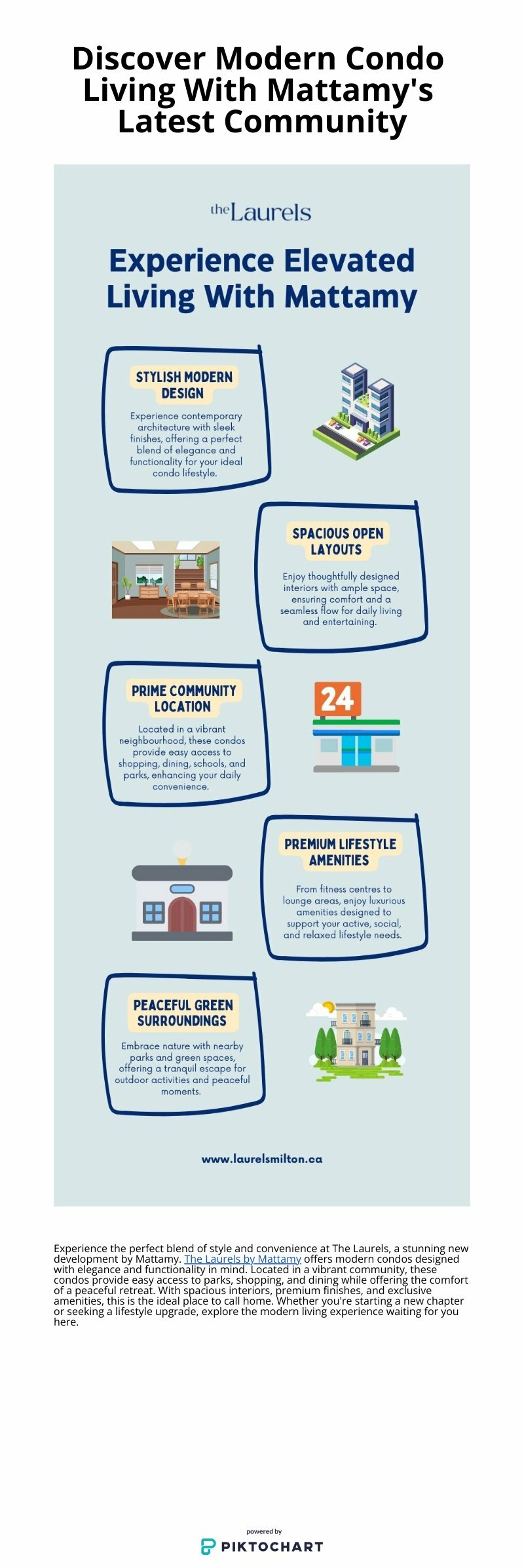 Discover Modern Condo Living With Mattamy's Latest Community

the Laurels

Experience Elevated Living With Mattamy

STYLISH MODERN DESIGN

Experience contemporary architecture with sleek finishes, offering a perfect blend of elegance and functionality for your ideal condo lifestyle.

SPACIOUS OPEN LAYOUTS

Enjoy thoughtfully designed interiors with ample space, ensuring comfort and a seamless flow for daily living and entertaining.

PRIME COMMUNITY LOCATION

Located in a vibrant neighbourhood, these condos provide easy access to shopping, dining, schools, and parks, enhancing your daily convenience.

24

PREMIUM LIFESTYLE AMENITIES

From fitness centres to lounge areas, enjoy luxurious amenities designed to support your active, social, and relaxed lifestyle needs.

PEACEFUL GREEN SURROUNDINGS

Embrace nature with nearby parks and green spaces, offering a tranquil escape for outdoor activities and peaceful moments.

www.laurelsmilton.ca

Experience the perfect blend of style and convenience at The Laurels, a stunning new development by Mattamy. The Laurels by Mattamy offers modern condos designed with elegance and functionality in mind. Located in a vibrant community, these condos provide easy access to parks, shopping, and dining while offering the comfort of a peaceful retreat. With spacious interiors, premium finishes, and exclusive amenities, this is the ideal place to call home. Whether you're starting a new chapter or seeking a lifestyle upgrade, explore the modern living experience waiting for you here.

powered by
PIKTOCHART