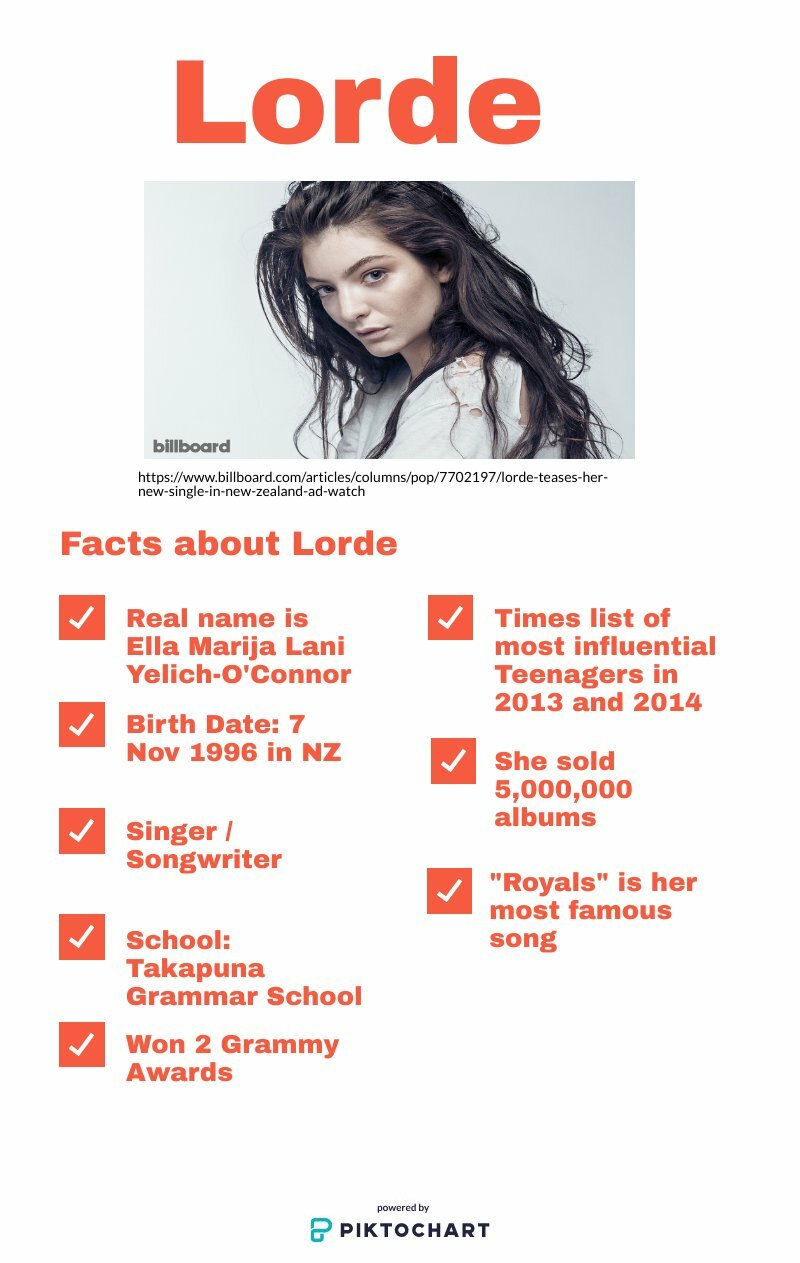 Lorde

billboard

https://www.billboard.com/articles/columns/pop/7702197/lorde-teases-her-new-single-in-new-zealand-ad-watch

Facts about Lorde

Real name is Ella Marija Lani Yelich-O'Connor

Birth Date: 7 Nov 1996 in NZ

Singer / Songwriter

School: Takapuna Grammar School

Won 2 Grammy Awards

Times list of most influential Teenagers in 2013 and 2014

She sold 5,000,000 albums

"Royals" is her most famous song

powered by
PIKTOCHART