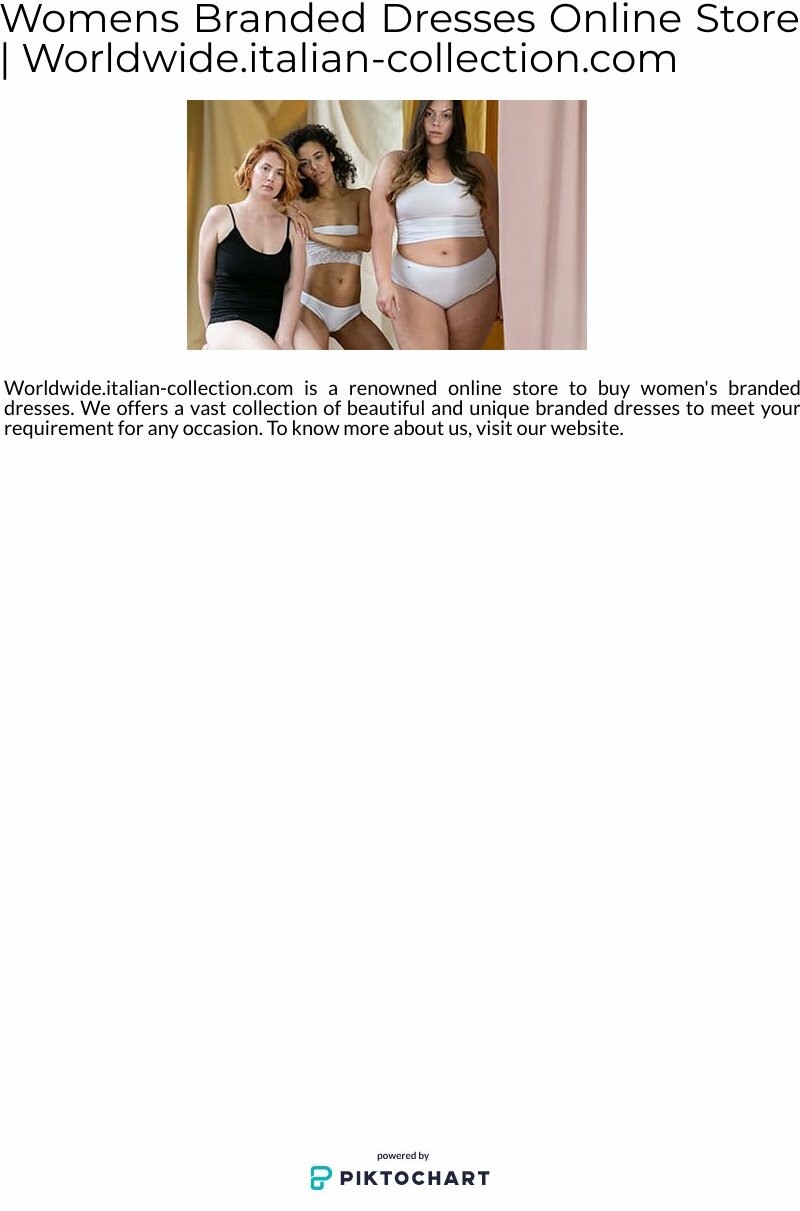 Womens Branded Dresses Online Store | Worldwide.italian-collection.com

Worldwide.italian-collection.com is a renowned online store to buy women's branded dresses. We offers a vast collection of beautiful and unique branded dresses to meet your requirement for any occasion. To know more about us, visit our website.

powered by
PIKTOCHART