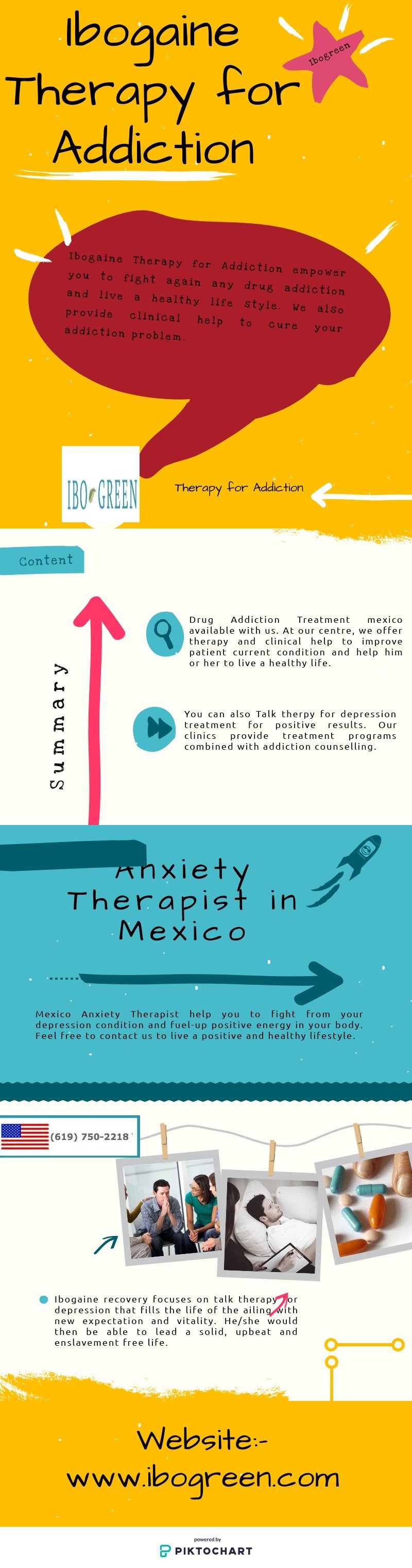 Ibogaine Therapy for Addiction

Ibogreen

Ibogaine Therapy for Addiction empower you to fight again any drug addiction and live a healthy life style. We also provide clinical help to cure your addiction problem.

IBO GREEN

Therapy for Addiction

Content

Summary

Drug Addiction Treatment mexico available with us. At our centre, we offer therapy and clinical help to improve patient current condition and help him or her to live a healthy life.

You can also Talk therpy for depression treatment for positive results. Our clinics provide treatment programs combined with addiction counselling.

Anxiety Therapist in Mexico

Mexico Anxiety Therapist help you to fight from your depression condition and fuel-up positive energy in your body. Feel free to contact us to live a positive and healthy lifestyle.

(619) 750-2218

Ibogaine recovery focuses on talk therapy for depression that fills the life of the ailing with new expectation and vitality. He/she would then be able to lead a solid, upbeat and enslavement free life.

Website:- www.ibogreen.com

powered by
PIKTOCHART