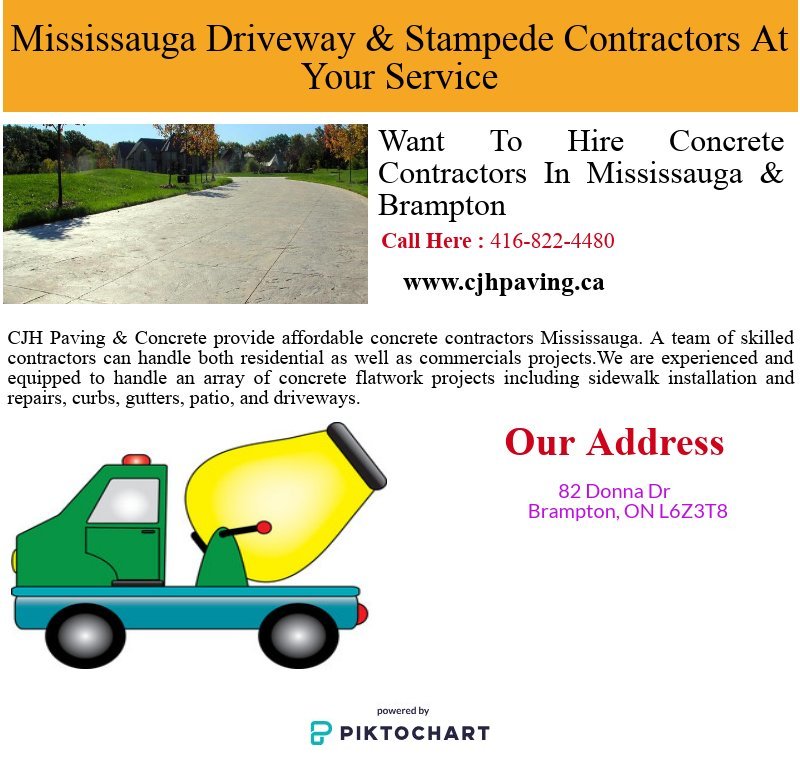 Mississauga Driveway & Stampede Contractors At Your Service

Want To Hire Concrete Contractors In Mississauga & Brampton

Call Here : 416-822-4480

www.cjhpaving.ca

CJH Paving & Concrete provide affordable concrete contractors Mississauga. A team of skilled contractors can handle both residential as well as commercials projects.We are experienced and equipped to handle an array of concrete flatwork projects including sidewalk installation and repairs, curbs, gutters, patio, and driveways.

Our Address

82 Donna Dr
Brampton, ON L6Z3T8

powered by
PIKTOCHART