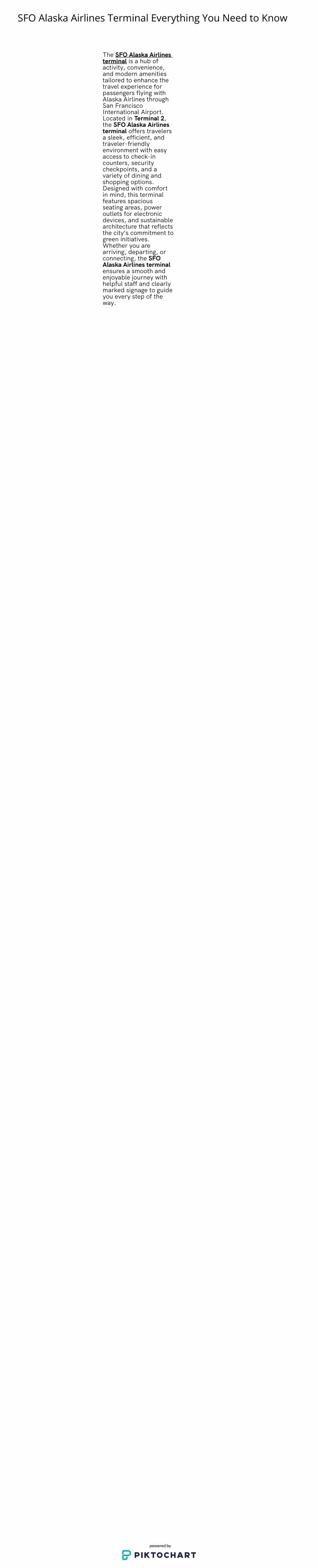 SFO Alaska Airlines Terminal Everything You Need to Know

The SFO Alaska Airlines terminal is a hub of activity, convenience, and modern amenities tailored to enhance the travel experience for passengers flying with Alaska Airlines through San Francisco International Airport. Located in Terminal 2, the SFO Alaska Airlines terminal offers travelers a sleek, efficient, and traveler-friendly environment with easy access to check-in counters, security checkpoints, and a variety of dining and shopping options. Designed with comfort in mind, this terminal features spacious seating areas, power outlets for electronic devices, and sustainable architecture that reflects the city's commitment to green initiatives. Whether you are arriving, departing, or connecting, the SFO Alaska Airlines terminal ensures a smooth and enjoyable journey with helpful staff and clearly marked signage to guide you every step of the way.

powered by
PIKTOCHART