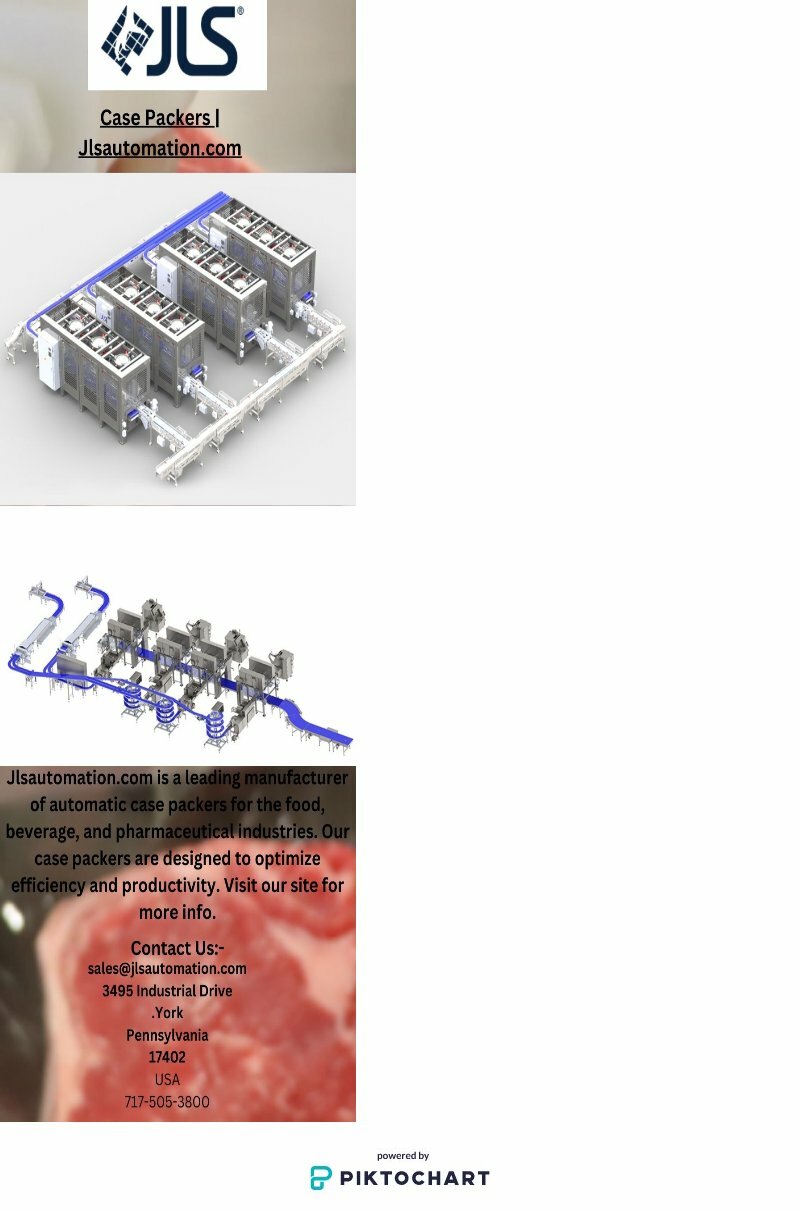 JLS®

Case Packers | Jlsautomation.com

Jlsautomation.com is a leading manufacturer of automatic case packers for the food, beverage, and pharmaceutical industries. Our case packers are designed to optimize efficiency and productivity. Visit our site for more info.

Contact Us:-
sales@jlsautomation.com
3495 Industrial Drive
.York
Pennsylvania
17402
USA
717-505-3800

powered by
PIKTOCHART