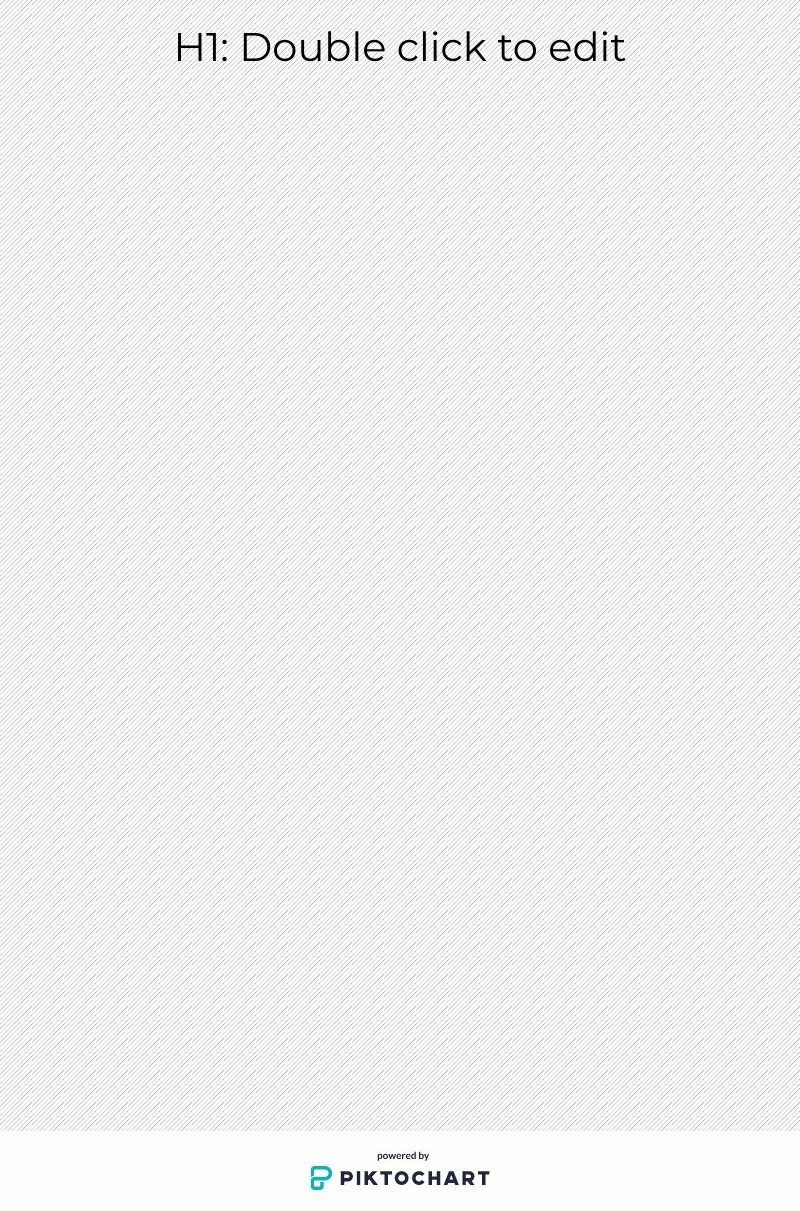 H1: Double click to edit

powered by
PIKTOCHART