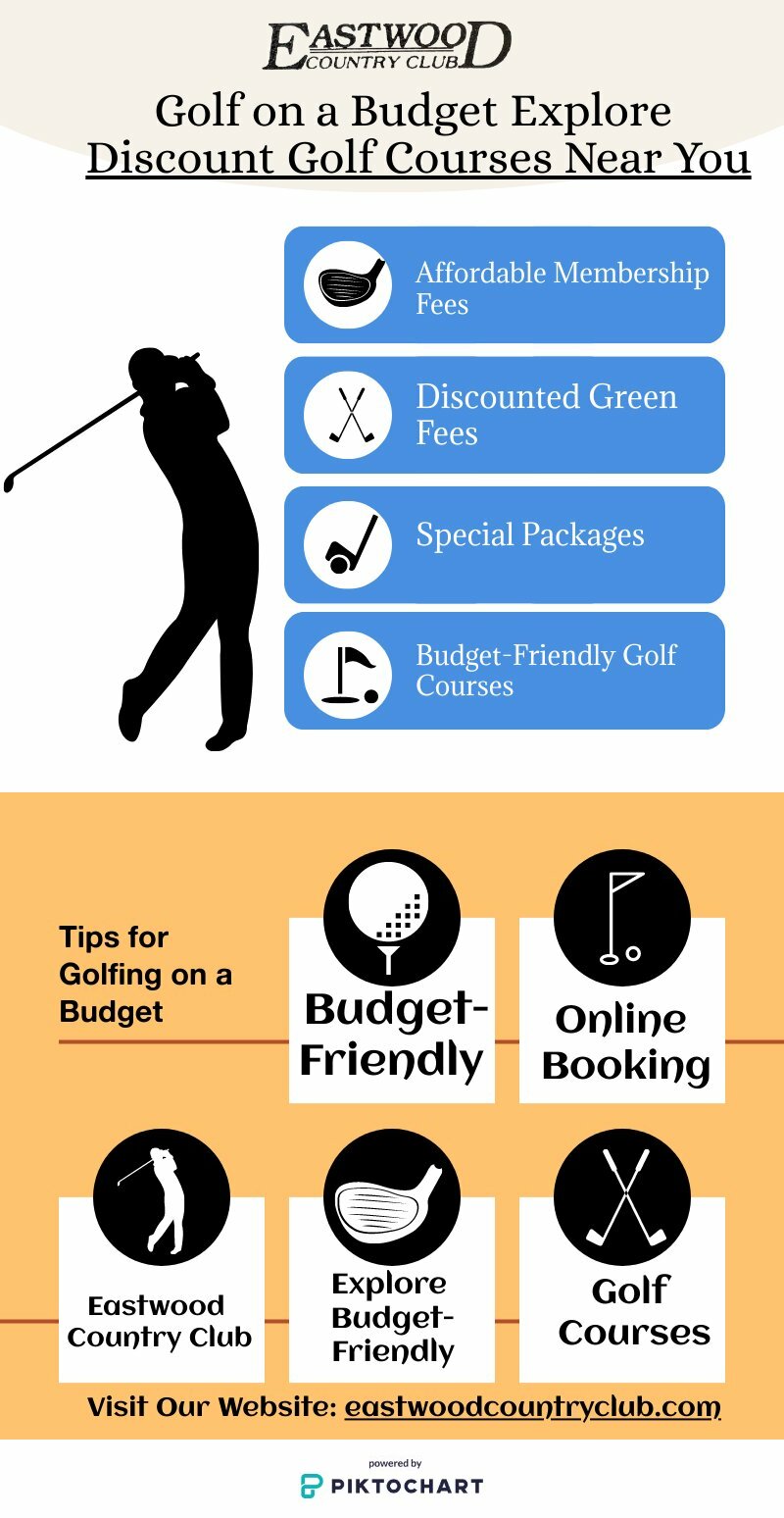 EASTWOOD
COUNTRY CLUB

Golf on a Budget Explore Discount Golf Courses Near You

Affordable Membership Fees

Discounted Green Fees

Special Packages

Budget-Friendly Golf Courses

Tips for Golfing on a Budget

Budget-Friendly

Online Booking

Eastwood Country Club

Explore Budget-Friendly

Golf Courses

Visit Our Website: eastwoodcountryclub.com

powered by
PIKTOCHART