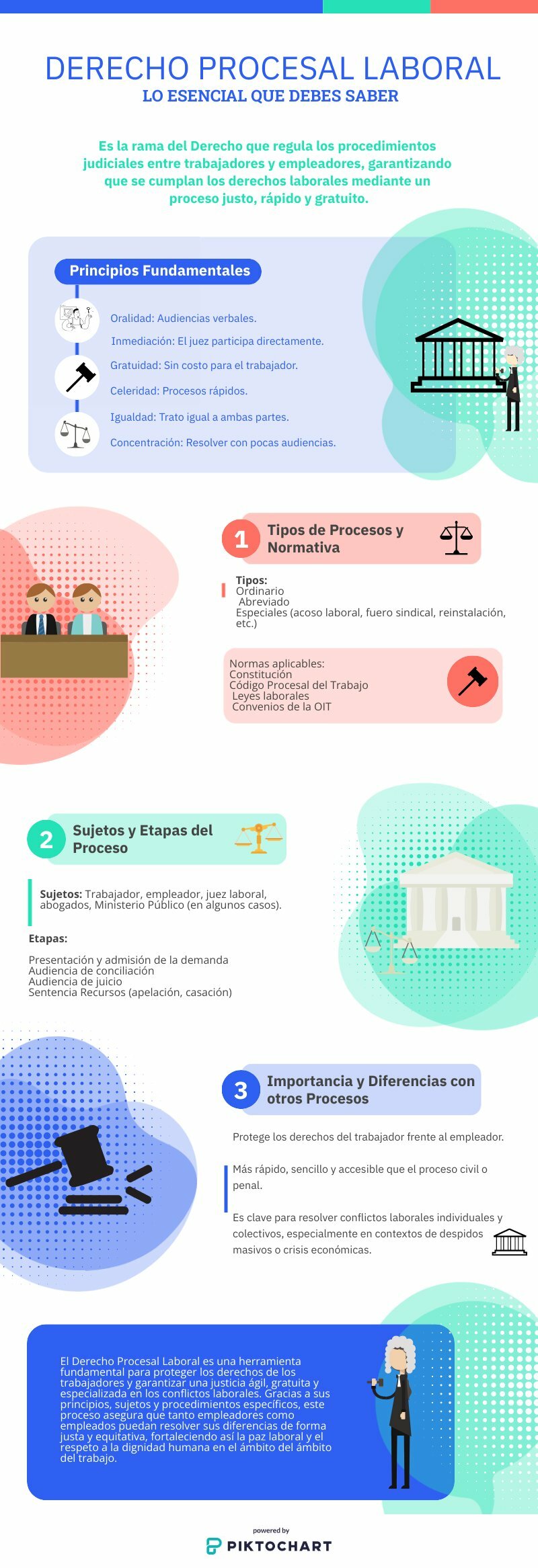 DERECHO PROCESAL LABORAL
LO ESENCIAL QUE DEBES SABER

Es la rama del Derecho que regula los procedimientos judiciales entre trabajadores y empleadores, garantizando que se cumplan los derechos laborales mediante un proceso justo, rápido y gratuito.

Principios Fundamentales

Oralidad: Audiencias verbales.
Inmediación: El juez participa directamente.
Gratuidad: Sin costo para el trabajador.
Celeridad: Procesos rápidos.
Igualdad: Trato igual a ambas partes.
Concentración: Resolver con pocas audiencias.

1 Tipos de Procesos y Normativa

Tipos:
Ordinario
Abreviado
Especiales (acoso laboral, fuero sindical, reinstalación, etc.)

Normas aplicables:
Constitución
Código Procesal del Trabajo
Leyes laborales
Convenios de la OIT

2 Sujetos y Etapas del Proceso

Sujetos: Trabajador, empleador, juez laboral, abogados, Ministerio Público (en algunos casos).

Etapas:

Presentación y admisión de la demanda
Audiencia de conciliación
Audiencia de juicio
Sentencia Recursos (apelación, casación)

3 Importancia y Diferencias con otros Procesos

Protege los derechos del trabajador frente al empleador.

Más rápido, sencillo y accesible que el proceso civil o penal.

Es clave para resolver conflictos laborales individuales y colectivos, especialmente en contextos de despidos masivos o crisis económicas.

El Derecho Procesal Laboral es una herramienta fundamental para proteger los derechos de los trabajadores y garantizar una justicia ágil, gratuita y especializada en los conflictos laborales. Gracias a sus principios, sujetos y procedimientos específicos, este proceso asegura que tanto empleadores como empleados puedan resolver sus diferencias de forma justa y equitativa, fortaleciendo así la paz laboral y el respeto a la dignidad humana en el ámbito del ámbito del trabajo.

powered by
PIKTOCHART