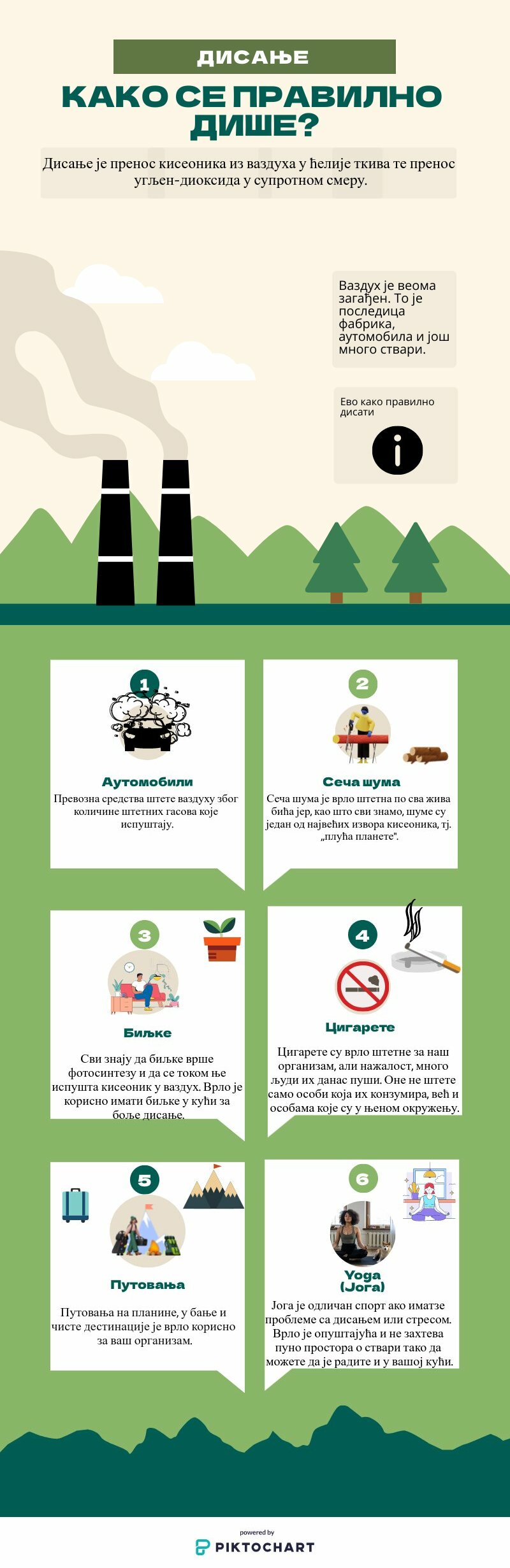 ДИСАЊЕ

КАКО СЕ ПРАВИЛНО ДИШЕ?

Дисање је пренос кисеоника из ваздуха у ћелије ткива те пренос угљен-диоксида у супротном смеру.

Ваздух је веома загађен. То је последица фабрика, аутомобила и још много ствари.

Ево како правилно дисати

1

Аутомобили

Превозна средства штете ваздуху због количине штетних гасова које испуштају.

2

Сеча шума

Сеча шума је врло штетна по сва жива бића јер, као што сви знамо, шуме су један од највећих извора кисеоника, тј. „плућа планете".

3

Биљке

Сви знају да биљке врше фотосинтезу и да се током ње испушта кисеоник у ваздух. Врло је корисно имати биљке у кући за боље дисање.

4

Цигарете

Цигарете су врло штетне за наш организам, али нажалост, много људи их данас пуши. Оне не штете само особи која их конзумира, већ и особама које су у њеном окружењу.

5

Путовања

Путовања на планине, у бање и чисте дестинације је врло корисно за ваш организам.

6

Yoga (Јога)

Јога је одличан спорт ако иматзе проблеме са дисањем или стресом. Врло је опуштајућа и не захтева пуно простора о ствари тако да можете да је радите и у вашој кући.

powered by
PIKTOCHART