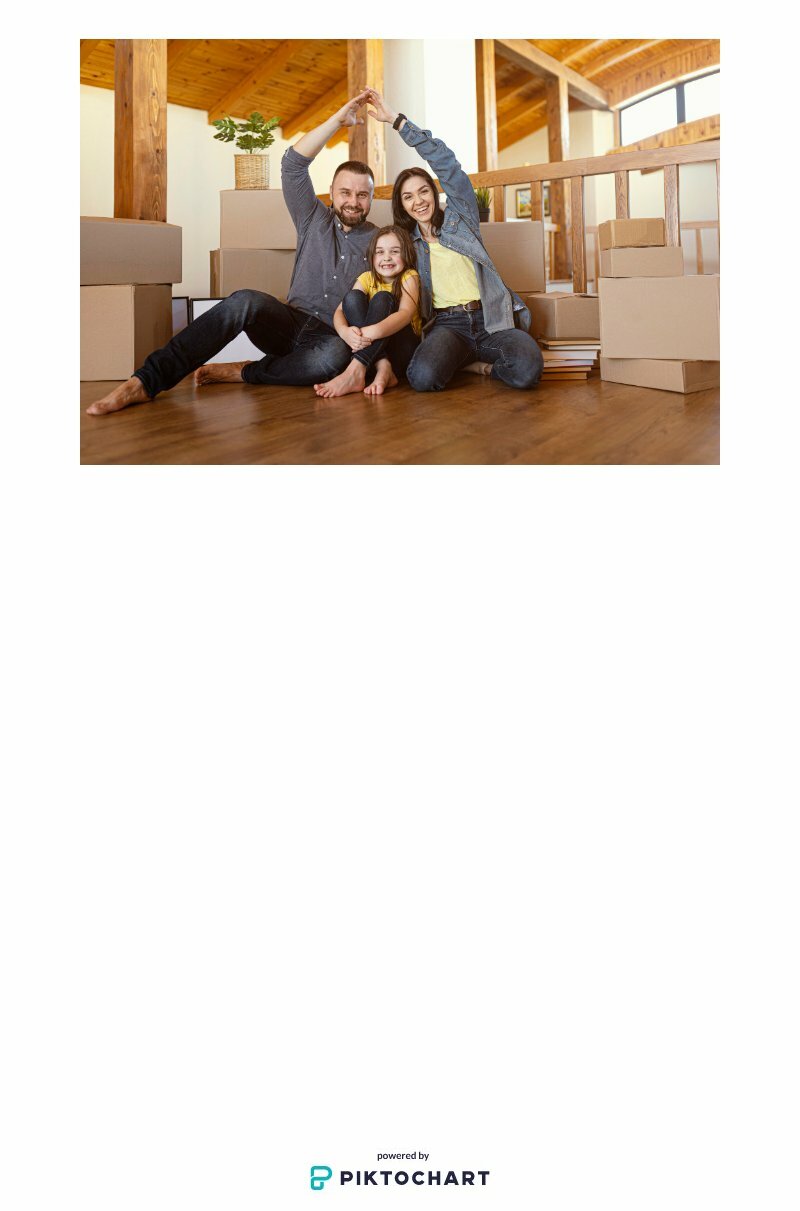 powered by
PIKTOCHART