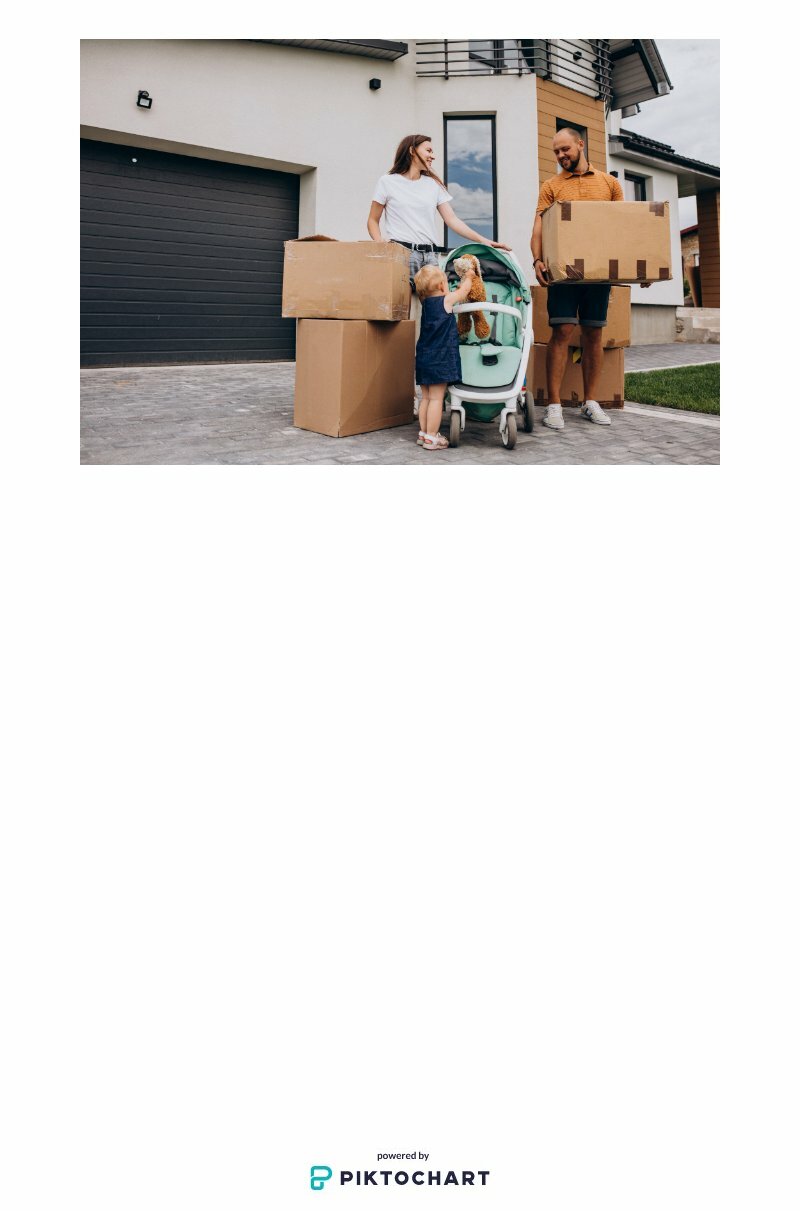 powered by
PIKTOCHART