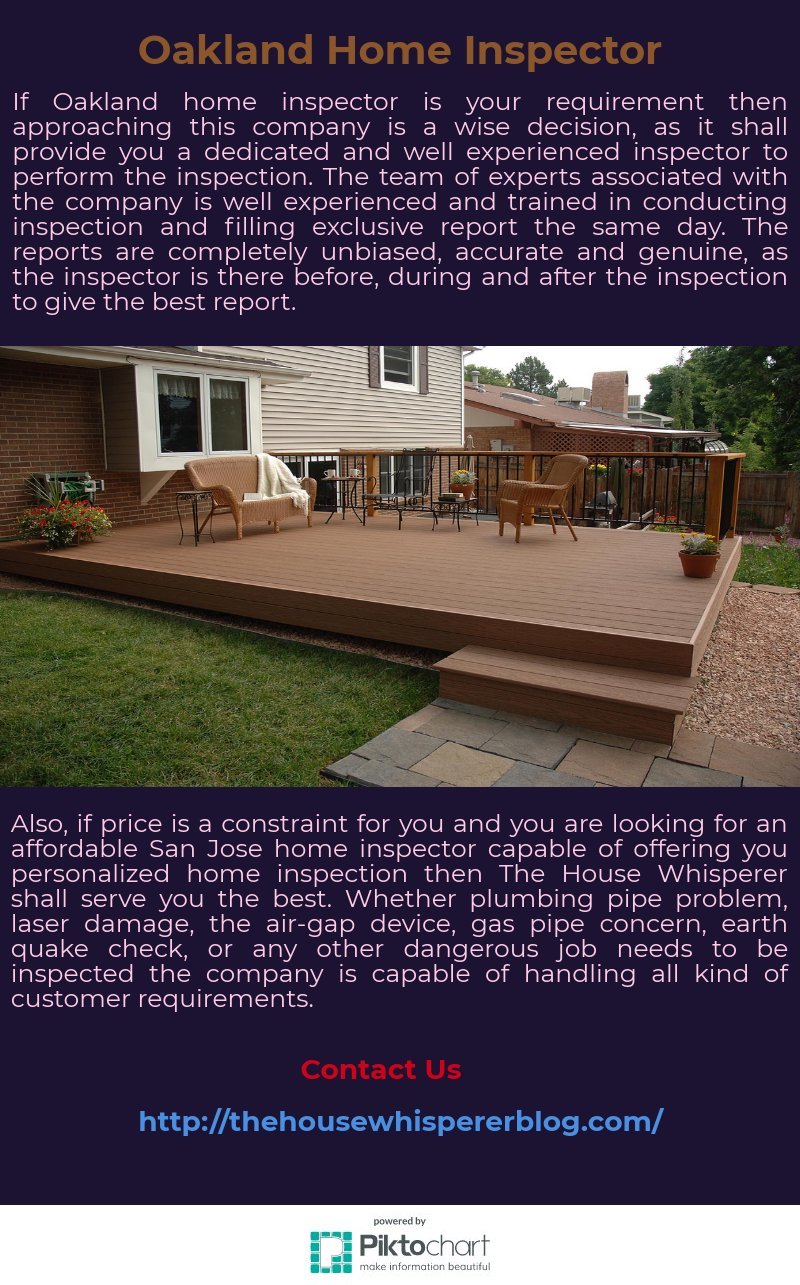 Oakland Home Inspector

If Oakland home inspector is your requirement then approaching this company is a wise decision, as it shall provide you a dedicated and well experienced inspector to perform the inspection. The team of experts associated with the company is well experienced and trained in conducting inspection and filling exclusive report the same day. The reports are completely unbiased, accurate and genuine, as the inspector is there before, during and after the inspection to give the best report.

Also, if price is a constraint for you and you are looking for an affordable San Jose home inspector capable of offering you personalized home inspection then The House Whisperer shall serve you the best. Whether plumbing pipe problem, laser damage, the air-gap device, gas pipe concern, earth quake check, or any other dangerous job needs to be inspected the company is capable of handling all kind of customer requirements.

Contact Us

http://thehousewhispererblog.com/

powered by
Piktochart
make information beautiful