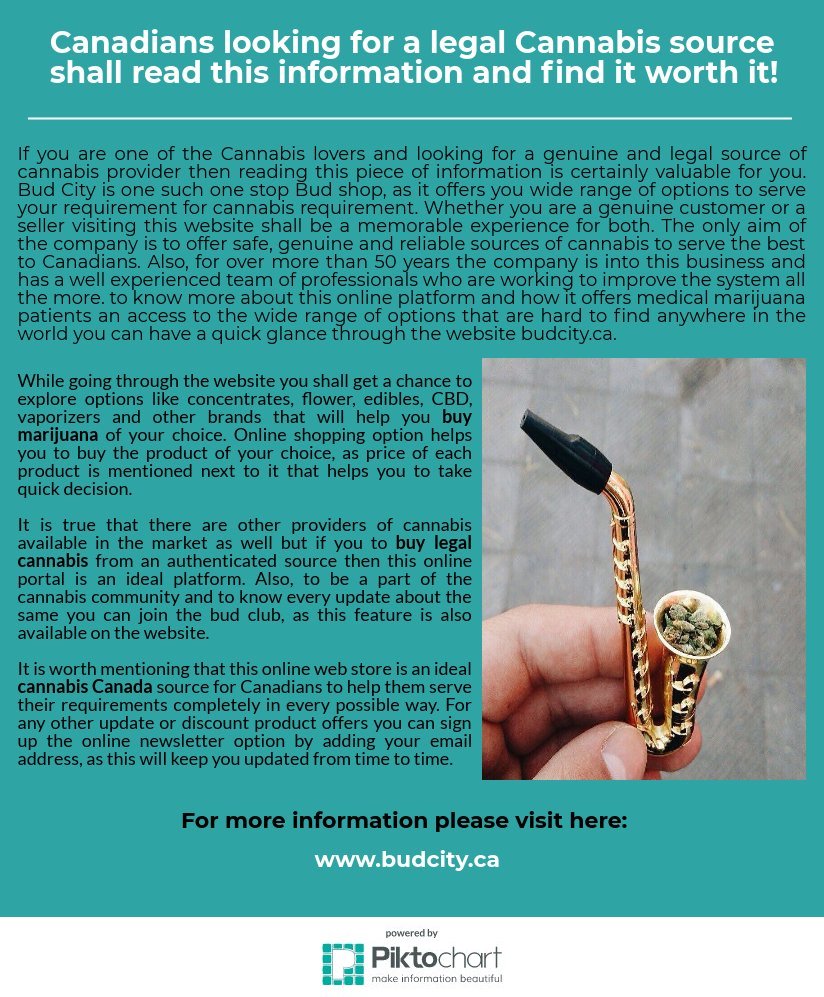 Canadians looking for a legal Cannabis source shall read this information and find it worth it!

If you are one of the Cannabis lovers and looking for a genuine and legal source of cannabis provider then reading this piece of information is certainly valuable for you. Bud City is one such one stop Bud shop, as it offers you wide range of options to serve your requirement for cannabis requirement. Whether you are a genuine customer or a seller visiting this website shall be a memorable experience for both. The only aim of the company is to offer safe, genuine and reliable sources of cannabis to serve the best to Canadians. Also, for over more than 50 years the company is into this business and has a well experienced team of professionals who are working to improve the system all the more. to know more about this online platform and how it offers medical marijuana patients an access to the wide range of options that are hard to find anywhere in the world you can have a quick glance through the website budcity.ca.

While going through the website you shall get a chance to explore options like concentrates, flower, edibles, CBD, vaporizers and other brands that will help you buy marijuana of your choice. Online shopping option helps you to buy the product of your choice, as price of each product is mentioned next to it that helps you to take quick decision.

It is true that there are other providers of cannabis available in the market as well but if you to buy legal cannabis from an authenticated source then this online portal is an ideal platform. Also, to be a part of the cannabis community and to know every update about the same you can join the bud club, as this feature is also available on the website.

It is worth mentioning that this online web store is an ideal cannabis Canada source for Canadians to help them serve their requirements completely in every possible way. For any other update or discount product offers you can sign up the online newsletter option by adding your email address, as this will keep you updated from time to time.

For more information please visit here:

www.budcity.ca

powered by
Piktochart
make information beautiful