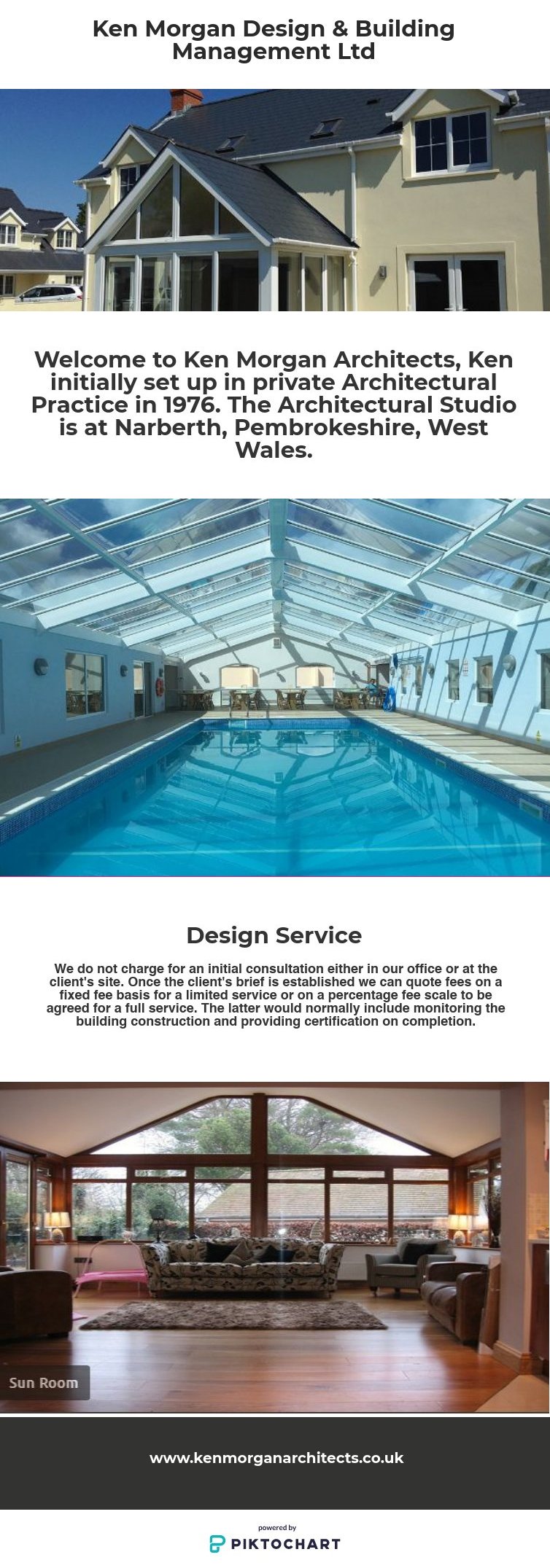 Ken Morgan Design & Building Management Ltd

Welcome to Ken Morgan Architects, Ken initially set up in private Architectural Practice in 1976. The Architectural Studio is at Narberth, Pembrokeshire, West Wales.

Design Service

We do not charge for an initial consultation either in our office or at the client's site. Once the client's brief is established we can quote fees on a fixed fee basis for a limited service or on a percentage fee scale to be agreed for a full service. The latter would normally include monitoring the building construction and providing certification on completion.

Sun Room

www.kenmorganarchitects.co.uk

powered by
PIKTOCHART