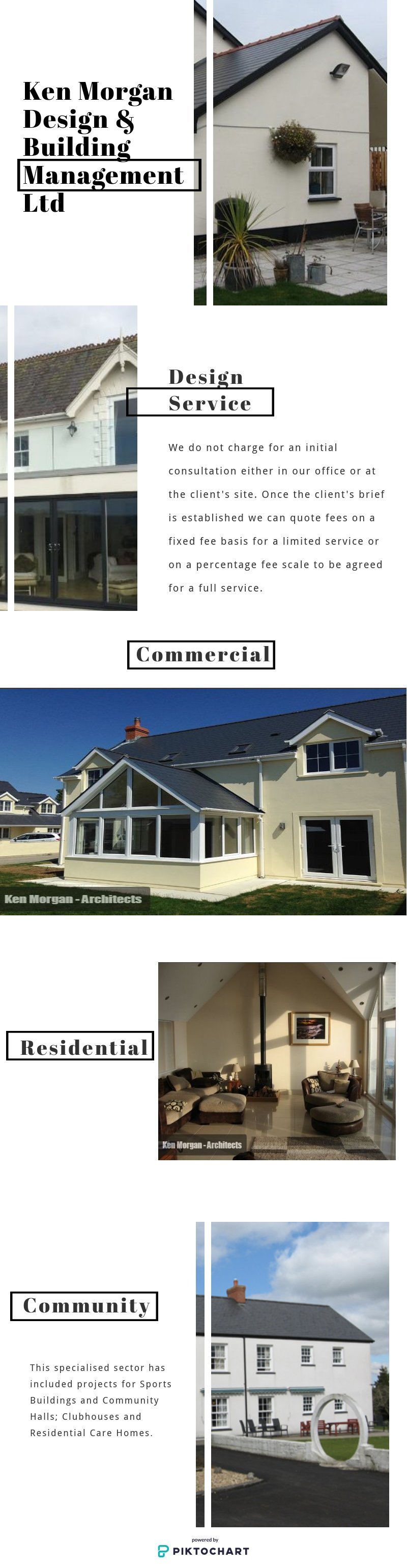 Ken Morgan Design & Building Management Ltd

Design Service

We do not charge for an initial consultation either in our office or at the client's site. Once the client's brief is established we can quote fees on a fixed fee basis for a limited service or on a percentage fee scale to be agreed for a full service.

Commercial

Ken Morgan - Architects

Residential

Ken Morgan - Architects

Community

This specialised sector has included projects for Sports Buildings and Community Halls; Clubhouses and Residential Care Homes.

powered by
PIKTOCHART