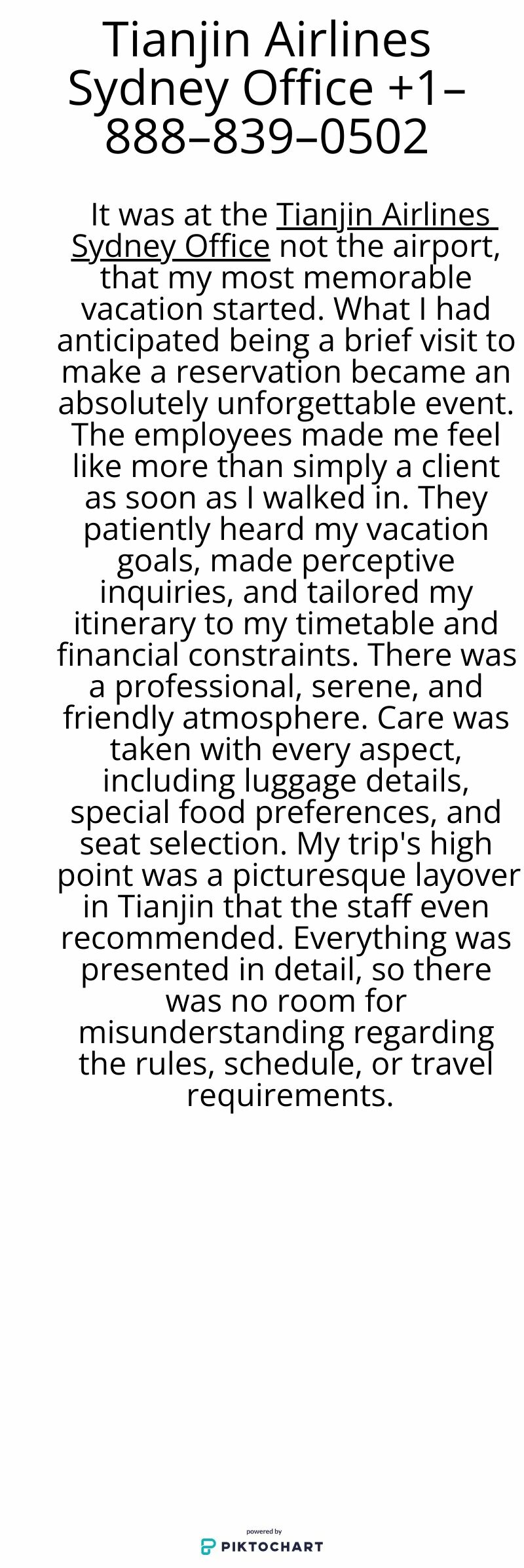 Tianjin Airlines Sydney Office +1–888–839–0502

It was at the Tianjin Airlines Sydney Office not the airport, that my most memorable vacation started. What I had anticipated being a brief visit to make a reservation became an absolutely unforgettable event. The employees made me feel like more than simply a client as soon as I walked in. They patiently heard my vacation goals, made perceptive inquiries, and tailored my itinerary to my timetable and financial constraints. There was a professional, serene, and friendly atmosphere. Care was taken with every aspect, including luggage details, special food preferences, and seat selection. My trip's high point was a picturesque layover in Tianjin that the staff even recommended. Everything was presented in detail, so there was no room for misunderstanding regarding the rules, schedule, or travel requirements.

powered by
PIKTOCHART