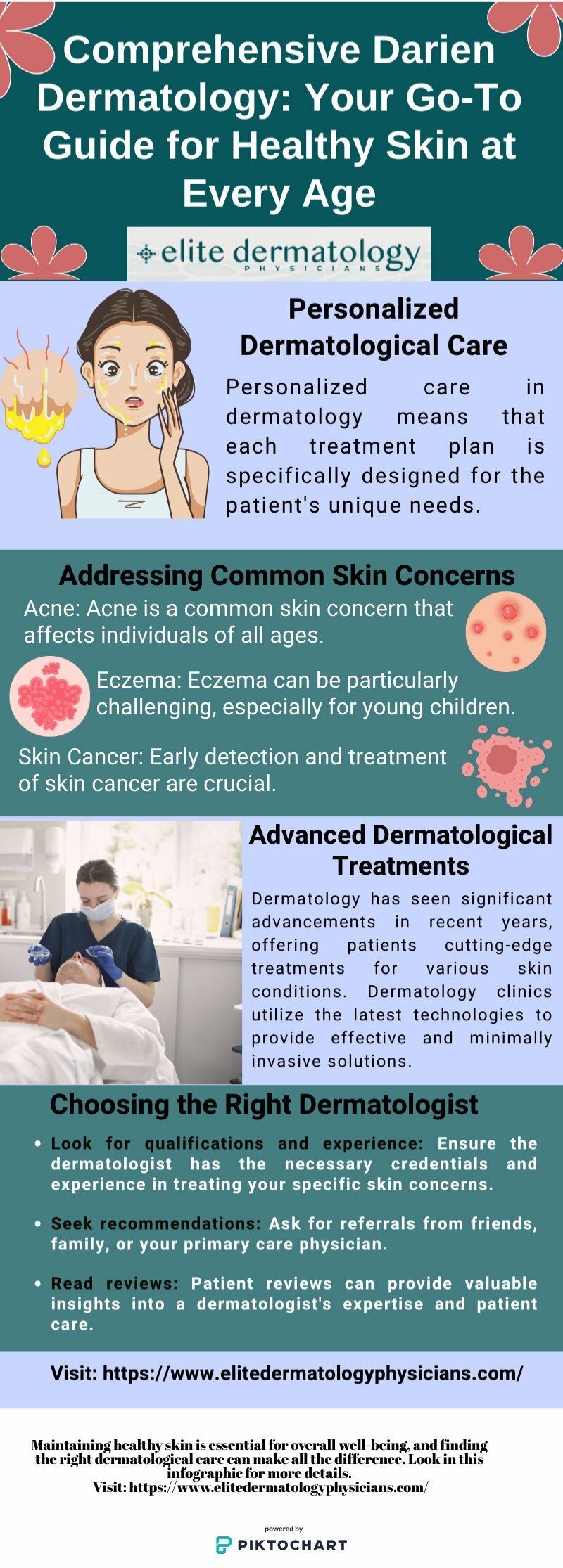 Comprehensive Darien Dermatology: Your Go-To Guide for Healthy Skin at Every Age

elite dermatology
PHYSICIANS

Personalized Dermatological Care

Personalized care in dermatology means that each treatment plan is specifically designed for the patient's unique needs.

Addressing Common Skin Concerns

Acne: Acne is a common skin concern that affects individuals of all ages.

Eczema: Eczema can be particularly challenging, especially for young children.

Skin Cancer: Early detection and treatment of skin cancer are crucial.

Advanced Dermatological Treatments

Dermatology has seen significant advancements in recent years, offering patients cutting-edge treatments for various skin conditions. Dermatology clinics utilize the latest technologies to provide effective and minimally invasive solutions.

Choosing the Right Dermatologist

• Look for qualifications and experience: Ensure the dermatologist has the necessary credentials and experience in treating your specific skin concerns.

• Seek recommendations: Ask for referrals from friends, family, or your primary care physician.

• Read reviews: Patient reviews can provide valuable insights into a dermatologist's expertise and patient care.

Visit: https://www.elitedermatologyphysicians.com/

Maintaining healthy skin is essential for overall well-being, and finding the right dermatological care can make all the difference. Look in this infographic for more details.
Visit: https://www.elitedermatologyphysicians.com/

powered by
PIKTOCHART