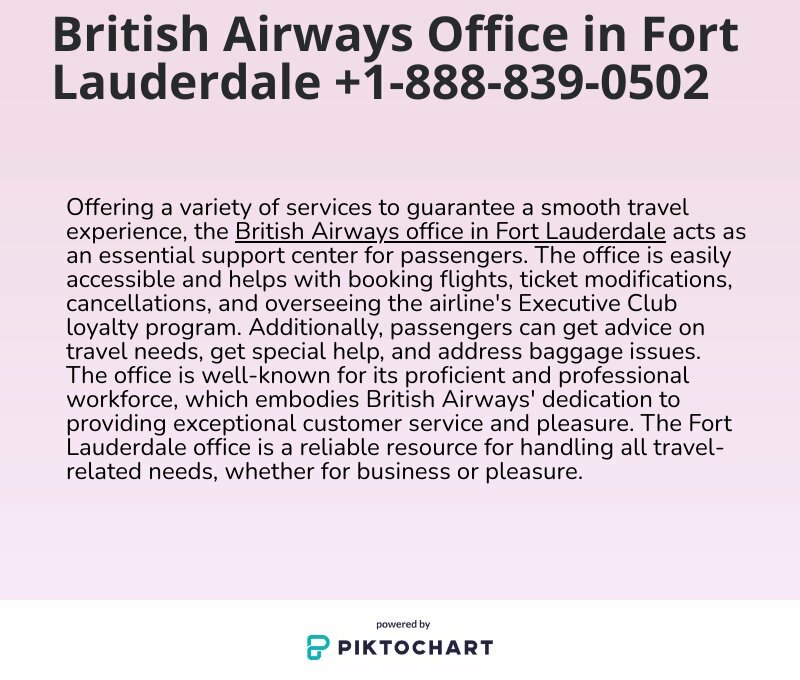 British Airways Office in Fort Lauderdale +1-888-839-0502

Offering a variety of services to guarantee a smooth travel experience, the British Airways office in Fort Lauderdale acts as an essential support center for passengers. The office is easily accessible and helps with booking flights, ticket modifications, cancellations, and overseeing the airline's Executive Club loyalty program. Additionally, passengers can get advice on travel needs, get special help, and address baggage issues. The office is well-known for its proficient and professional workforce, which embodies British Airways' dedication to providing exceptional customer service and pleasure. The Fort Lauderdale office is a reliable resource for handling all travel-related needs, whether for business or pleasure.

powered by
PIKTOCHART