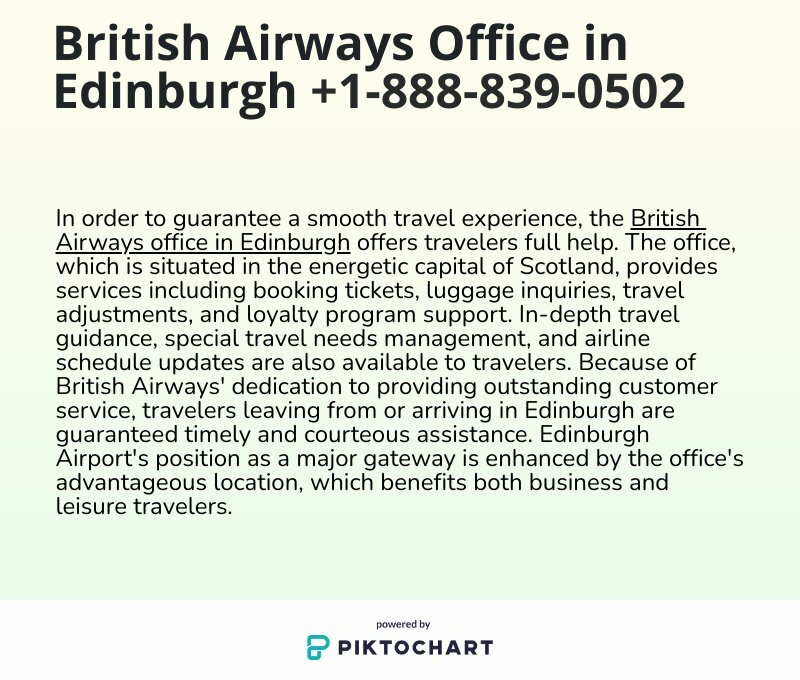 British Airways Office in Edinburgh +1-888-839-0502

In order to guarantee a smooth travel experience, the British Airways office in Edinburgh offers travelers full help. The office, which is situated in the energetic capital of Scotland, provides services including booking tickets, luggage inquiries, travel adjustments, and loyalty program support. In-depth travel guidance, special travel needs management, and airline schedule updates are also available to travelers. Because of British Airways' dedication to providing outstanding customer service, travelers leaving from or arriving in Edinburgh are guaranteed timely and courteous assistance. Edinburgh Airport's position as a major gateway is enhanced by the office's advantageous location, which benefits both business and leisure travelers.

powered by
PIKTOCHART