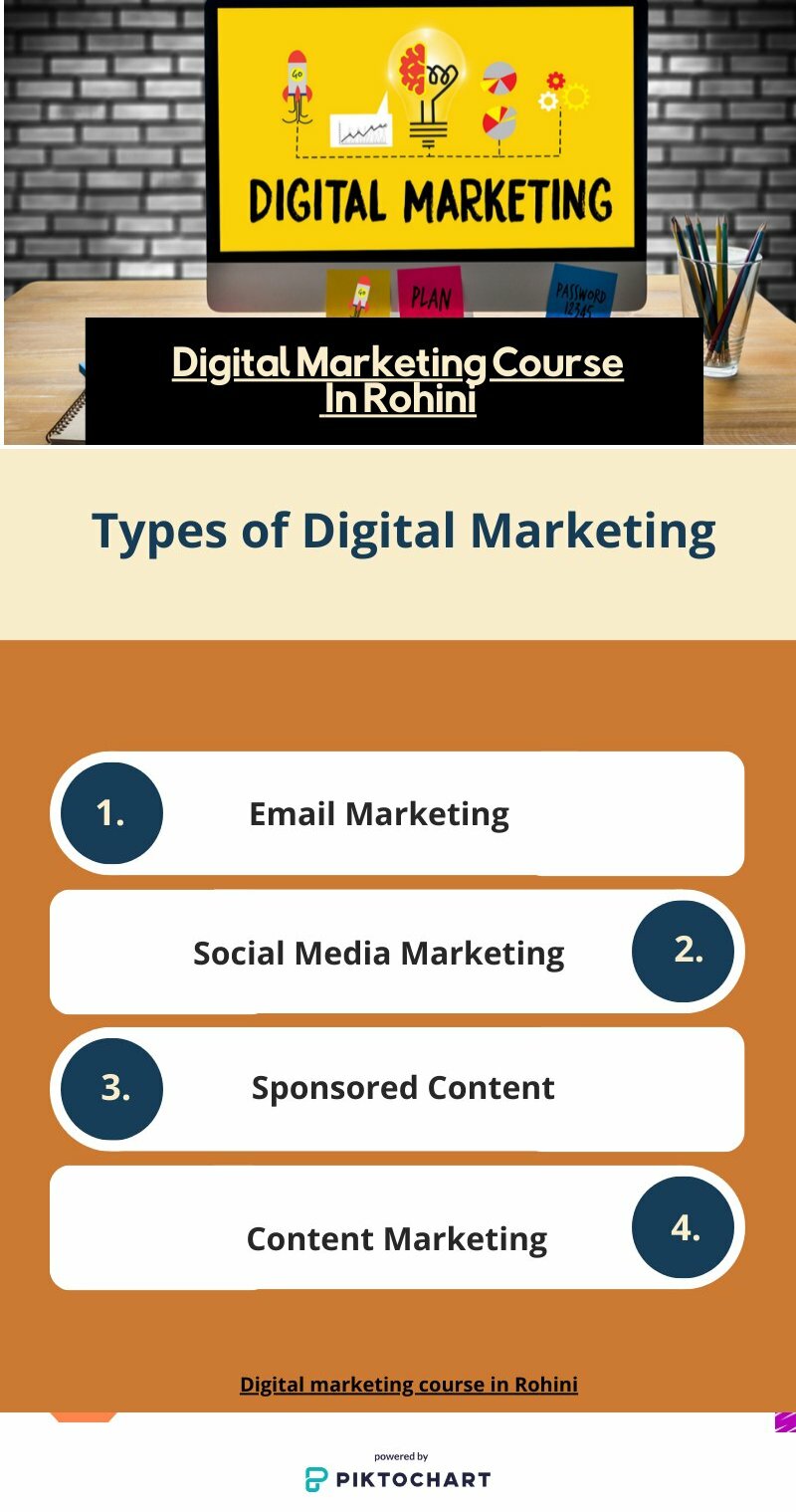 GO

DIGITAL MARKETING

GO

PLAN

PASSWORD 12345

Digital Marketing Course In Rohini

Types of Digital Marketing

1. Email Marketing

Social Media Marketing 2.

3. Sponsored Content

Content Marketing 4.

Digital marketing course in Rohini

powered by
PIKTOCHART