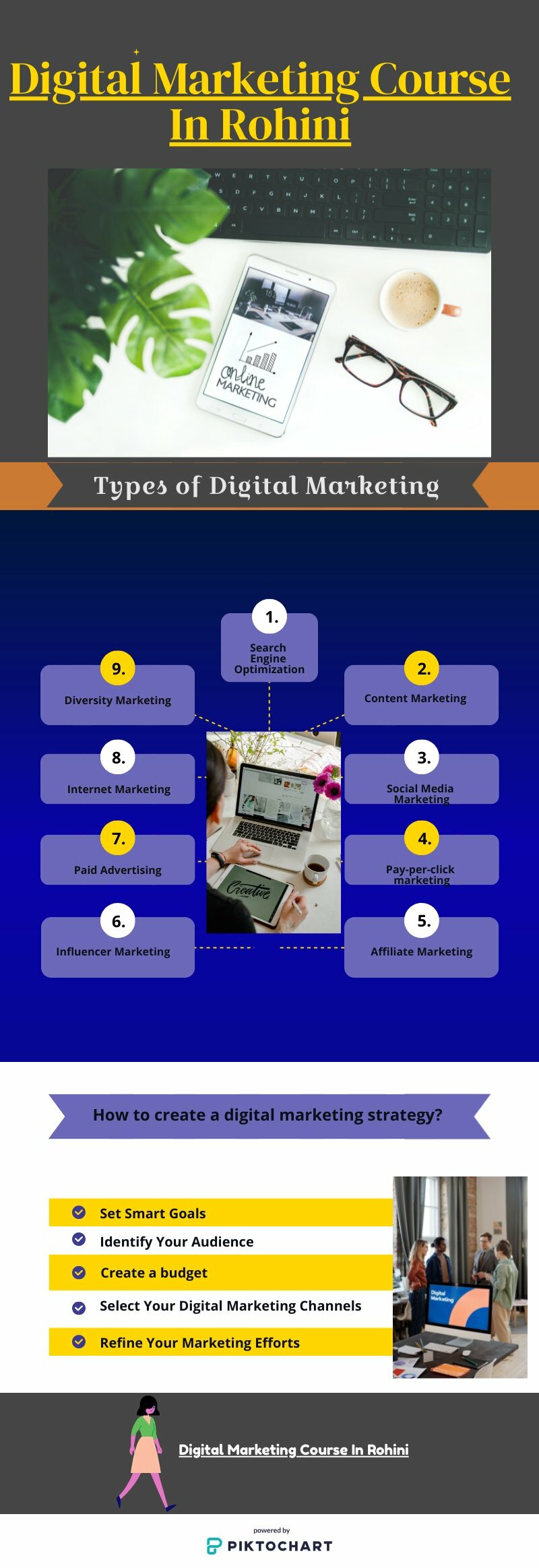 Digital Marketing Course In Rohini

online MARKETING

Types of Digital Marketing

1.
Search Engine Optimization

2.
Content Marketing

3.
Social Media Marketing

4.
Pay-per-click marketing

5.
Affiliate Marketing

6.
Influencer Marketing

7.
Paid Advertising

8.
Internet Marketing

9.
Diversity Marketing

Creative

How to create a digital marketing strategy?

Set Smart Goals
Identify Your Audience
Create a budget
Select Your Digital Marketing Channels
Refine Your Marketing Efforts

Digital Marketing

Digital Marketing Course In Rohini

powered by
PIKTOCHART