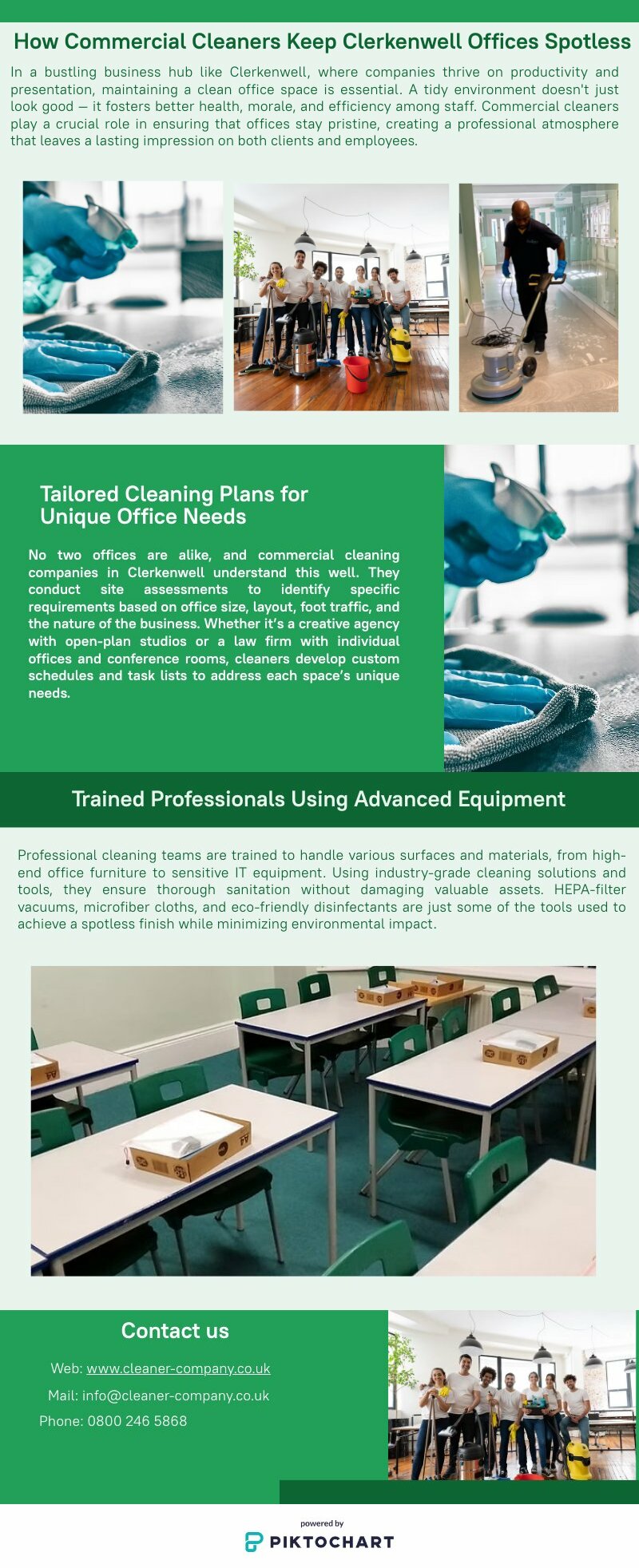 How Commercial Cleaners Keep Clerkenwell Offices Spotless

In a bustling business hub like Clerkenwell, where companies thrive on productivity and presentation, maintaining a clean office space is essential. A tidy environment doesn't just look good — it fosters better health, morale, and efficiency among staff. Commercial cleaners play a crucial role in ensuring that offices stay pristine, creating a professional atmosphere that leaves a lasting impression on both clients and employees.

Tailored Cleaning Plans for Unique Office Needs

No two offices are alike, and commercial cleaning companies in Clerkenwell understand this well. They conduct site assessments to identify specific requirements based on office size, layout, foot traffic, and the nature of the business. Whether it's a creative agency with open-plan studios or a law firm with individual offices and conference rooms, cleaners develop custom schedules and task lists to address each space's unique needs.

Trained Professionals Using Advanced Equipment

Professional cleaning teams are trained to handle various surfaces and materials, from high-end office furniture to sensitive IT equipment. Using industry-grade cleaning solutions and tools, they ensure thorough sanitation without damaging valuable assets. HEPA-filter vacuums, microfiber cloths, and eco-friendly disinfectants are just some of the tools used to achieve a spotless finish while minimizing environmental impact.

Contact us

Web: www.cleaner-company.co.uk

Mail: info@cleaner-company.co.uk

Phone: 0800 246 5868

powered by
PIKTOCHART