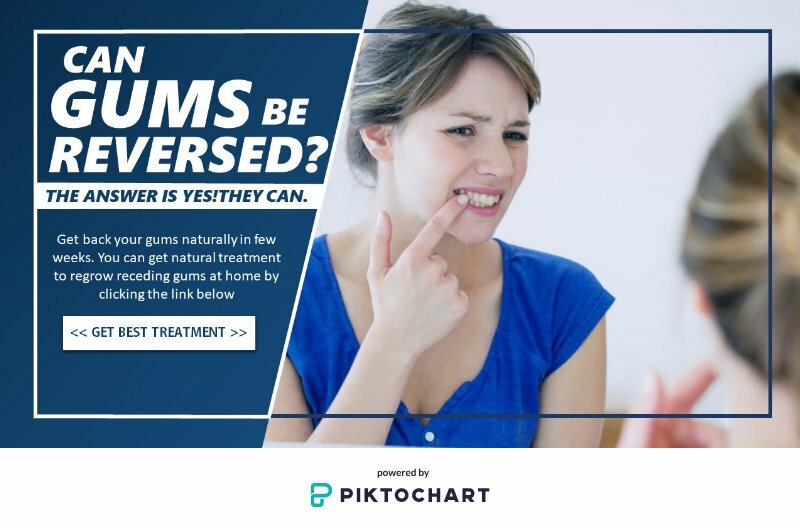 CAN GUMS BE REVERSED?

THE ANSWER IS YES!THEY CAN.

Get back your gums naturally in few weeks. You can get natural treatment to regrow receding gums at home by clicking the link below

<< GET BEST TREATMENT >>

powered by

PIKTOCHART