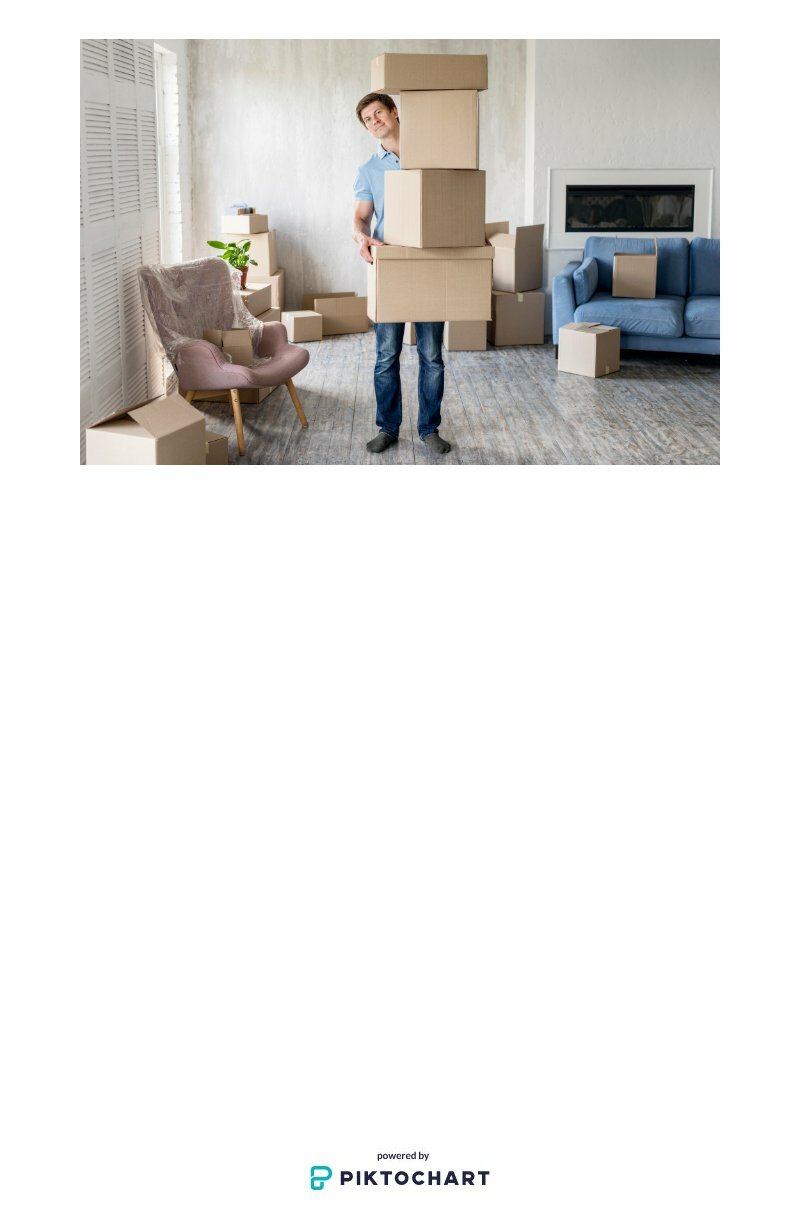 powered by
PIKTOCHART