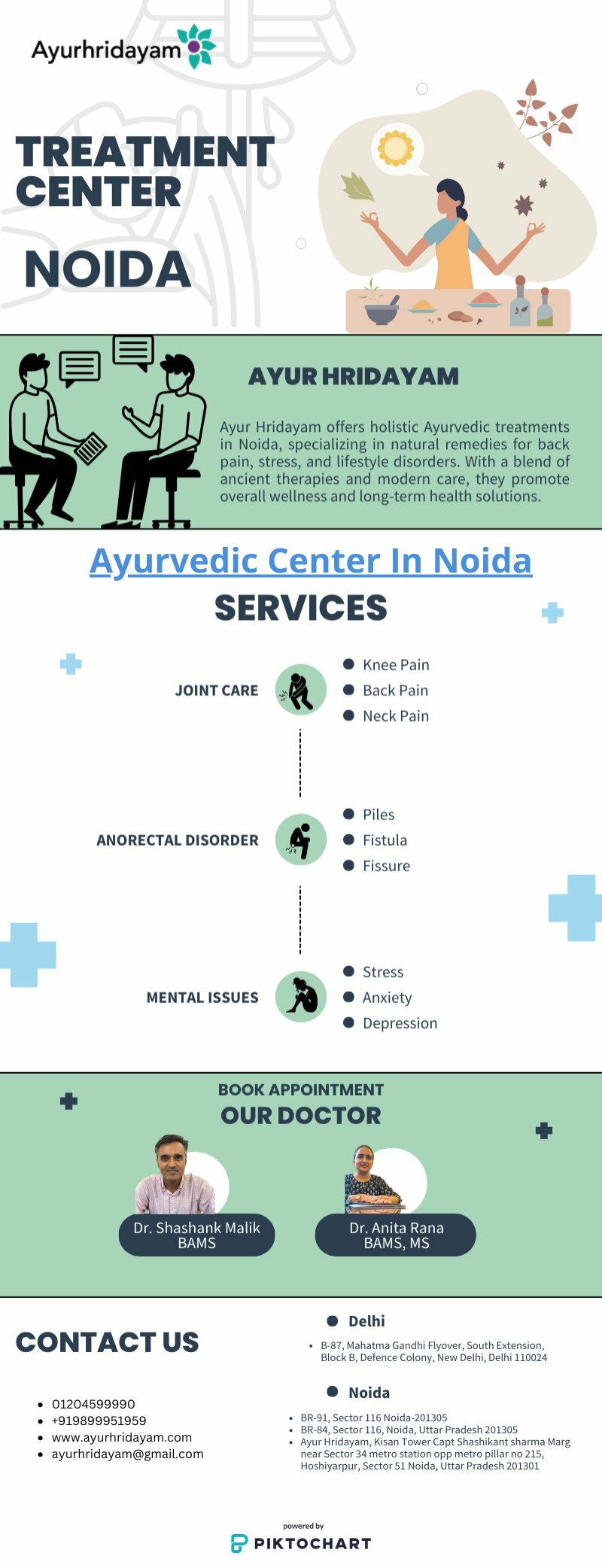 Ayurhridayam

TREATMENT CENTER

NOIDA

AYUR HRIDAYAM

Ayur Hridayam offers holistic Ayurvedic treatments in Noida, specializing in natural remedies for back pain, stress, and lifestyle disorders. With a blend of ancient therapies and modern care, they promote overall wellness and long-term health solutions.

Ayurvedic Center In Noida

SERVICES

JOINT CARE
- Knee Pain
- Back Pain
- Neck Pain

ANORECTAL DISORDER
- Piles
- Fistula
- Fissure

MENTAL ISSUES
- Stress
- Anxiety
- Depression

BOOK APPOINTMENT
OUR DOCTOR

Dr. Shashank Malik
BAMS

Dr. Anita Rana
BAMS, MS

CONTACT US

- 01204599990
- +919899951959
- www.ayurhridayam.com
- ayurhridayam@gmail.com

Delhi
- B-87, Mahatma Gandhi Flyover, South Extension, Block B, Defence Colony, New Delhi, Delhi 110024

Noida
- BR-91, Sector 116 Noida-201305
- BR-84, Sector 116, Noida, Uttar Pradesh 201305
- Ayur Hridayam, Kisan Tower Capt Shashikant sharma Marg near Sector 34 metro station opp metro pillar no 215, Hoshiyarpur, Sector 51 Noida, Uttar Pradesh 201301

powered by
PIKTOCHART