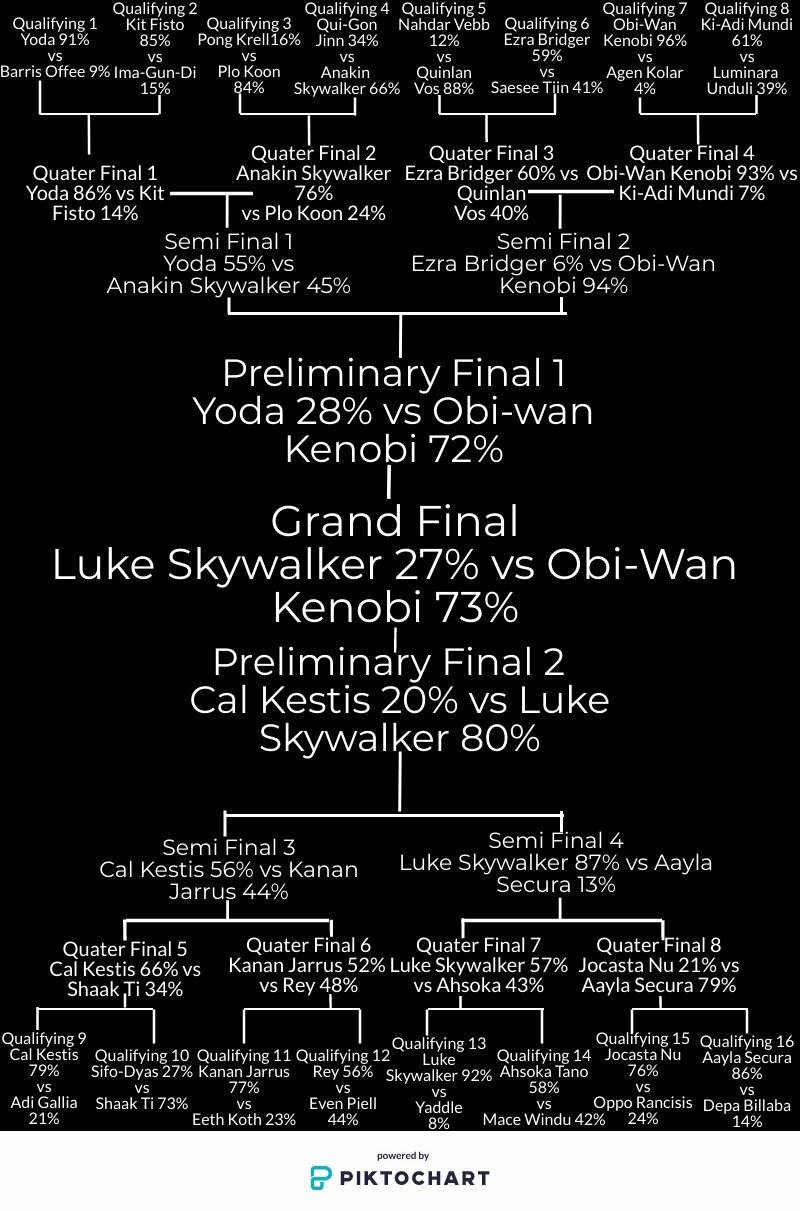 Qualifying 1
Yoda 91%
vs
Barris Offee 9%

Qualifying 2
Kit Fisto
85%
vs
Ima-Gun-Di
15%

Qualifying 3
Pong Krell16%
vs
Plo Koon
84%

Qualifying 4
Qui-Gon
Jinn 34%
vs
Anakin
Skywalker 66%

Qualifying 5
Nahdar Vebb
12%
vs
Quinlan
Vos 88%

Qualifying 6
Ezra Bridger
59%
vs
Saesee Tiin 41%

Qualifying 7
Obi-Wan
Kenobi 96%
vs
Agen Kolar
4%

Qualifying 8
Ki-Adi Mundi
61%
vs
Luminara
Unduli 39%

Quater Final 1
Yoda 86% vs Kit
Fisto 14%

Quater Final 2
Anakin Skywalker
76%
vs Plo Koon 24%

Quater Final 3
Ezra Bridger 60% vs
Quinlan
Vos 40%

Quater Final 4
Obi-Wan Kenobi 93% vs
Ki-Adi Mundi 7%

Semi Final 1
Yoda 55% vs
Anakin Skywalker 45%

Semi Final 2
Ezra Bridger 6% vs Obi-Wan
Kenobi 94%

Preliminary Final 1
Yoda 28% vs Obi-wan
Kenobi 72%

Grand Final
Luke Skywalker 27% vs Obi-Wan
Kenobi 73%

Preliminary Final 2
Cal Kestis 20% vs Luke
Skywalker 80%

Semi Final 3
Cal Kestis 56% vs Kanan
Jarrus 44%

Semi Final 4
Luke Skywalker 87% vs Aayla
Secura 13%

Quater Final 5
Cal Kestis 66% vs
Shaak Ti 34%

Quater Final 6
Kanan Jarrus 52%
vs Rey 48%

Quater Final 7
Luke Skywalker 57%
vs Ahsoka 43%

Quater Final 8
Jocasta Nu 21% vs
Aayla Secura 79%

Qualifying 9
Cal Kestis
79%
vs
Adi Gallia
21%

Qualifying 10
Sifo-Dyas 27%
vs
Shaak Ti 73%

Qualifying 11
Kanan Jarrus
77%
vs
Eeth Koth 23%

Qualifying 12
Rey 56%
vs
Even Piell
44%

Qualifying 13
Luke
Skywalker 92%
vs
Yaddle
8%

Qualifying 14
Ahsoka Tano
58%
vs
Mace Windu 42%

Qualifying 15
Jocasta Nu
76%
vs
Oppo Rancisis
24%

Qualifying 16
Aayla Secura
86%
vs
Depa Billaba
14%

powered by
PIKTOCHART