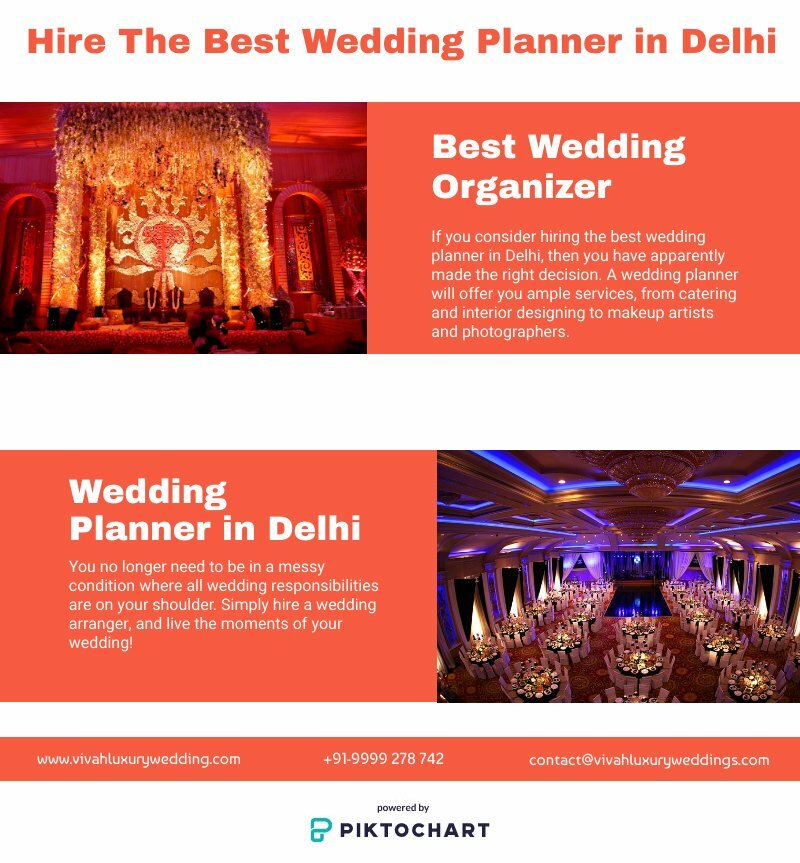 Hire The Best Wedding Planner in Delhi

Best Wedding Organizer

If you consider hiring the best wedding planner in Delhi, then you have apparently made the right decision. A wedding planner will offer you ample services, from catering and interior designing to makeup artists and photographers.

Wedding Planner in Delhi

You no longer need to be in a messy condition where all wedding responsibilities are on your shoulder. Simply hire a wedding arranger, and live the moments of your wedding!

www.vivahluxurywedding.com +91-9999 278 742 contact@vivahluxuryweddings.com

powered by
PIKTOCHART