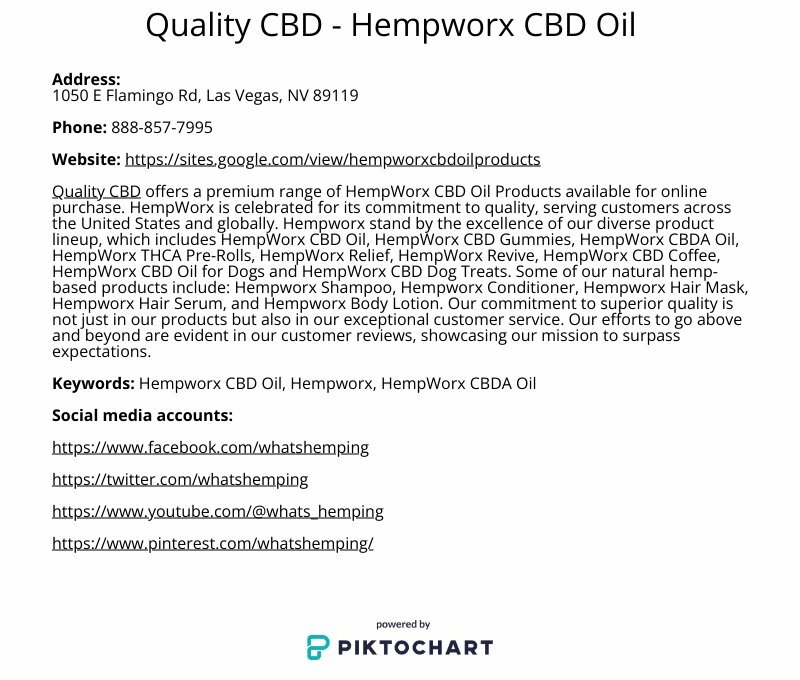 Quality CBD - Hempworx CBD Oil

Address:
1050 E Flamingo Rd, Las Vegas, NV 89119

Phone: 888-857-7995

Website: https://sites.google.com/view/hempworxcbdoilproducts

Quality CBD offers a premium range of HempWorx CBD Oil Products available for online purchase. HempWorx is celebrated for its commitment to quality, serving customers across the United States and globally. Hempworx stand by the excellence of our diverse product lineup, which includes HempWorx CBD Oil, HempWorx CBD Gummies, HempWorx CBDA Oil, HempWorx THCA Pre-Rolls, HempWorx Relief, HempWorx Revive, HempWorx CBD Coffee, HempWorx CBD Oil for Dogs and HempWorx CBD Dog Treats. Some of our natural hemp-based products include: Hempworx Shampoo, Hempworx Conditioner, Hempworx Hair Mask, Hempworx Hair Serum, and Hempworx Body Lotion. Our commitment to superior quality is not just in our products but also in our exceptional customer service. Our efforts to go above and beyond are evident in our customer reviews, showcasing our mission to surpass expectations.

Keywords: Hempworx CBD Oil, Hempworx, HempWorx CBDA Oil

Social media accounts:

https://www.facebook.com/whatshemping

https://twitter.com/whatshemping

https://www.youtube.com/@whats_hemping

https://www.pinterest.com/whatshemping/

powered by
PIKTOCHART