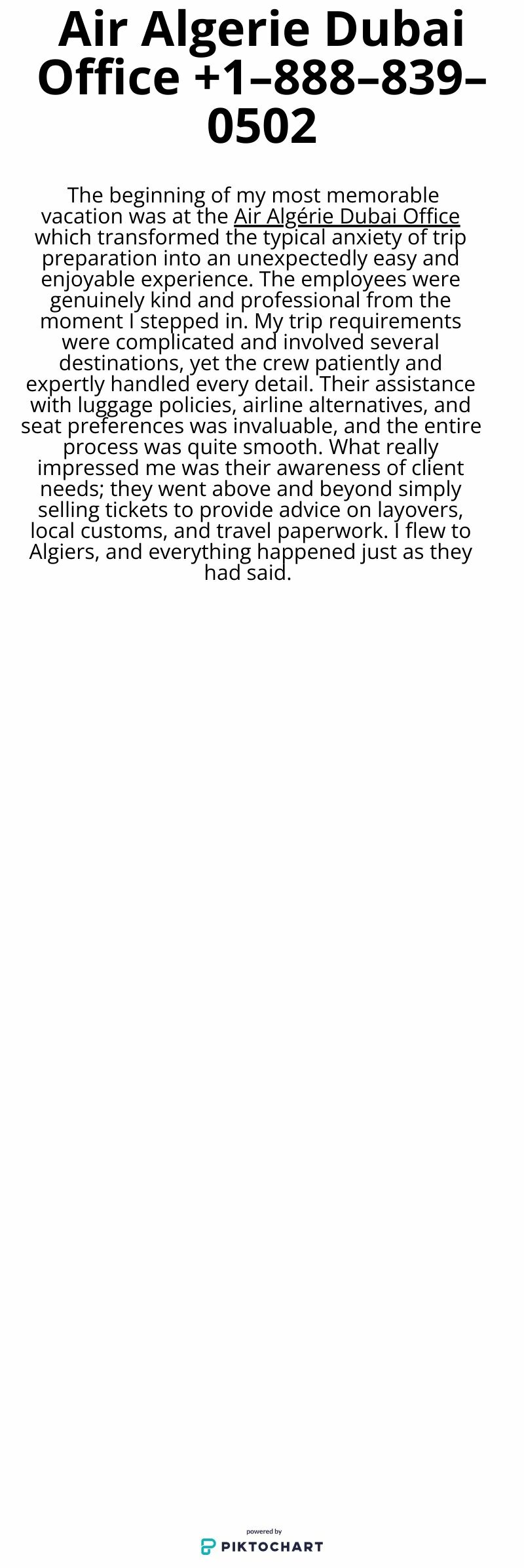 Air Algerie Dubai Office +1–888–839–0502

The beginning of my most memorable vacation was at the Air Algérie Dubai Office which transformed the typical anxiety of trip preparation into an unexpectedly easy and enjoyable experience. The employees were genuinely kind and professional from the moment I stepped in. My trip requirements were complicated and involved several destinations, yet the crew patiently and expertly handled every detail. Their assistance with luggage policies, airline alternatives, and seat preferences was invaluable, and the entire process was quite smooth. What really impressed me was their awareness of client needs; they went above and beyond simply selling tickets to provide advice on layovers, local customs, and travel paperwork. I flew to Algiers, and everything happened just as they had said.

powered by
PIKTOCHART