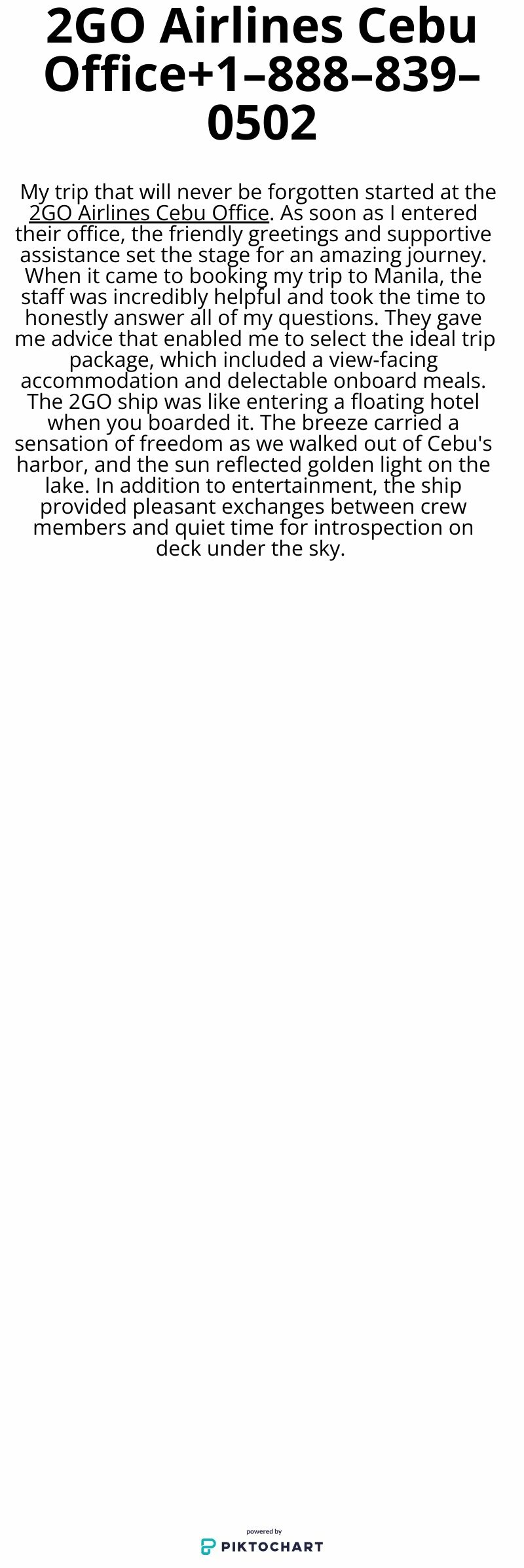 2GO Airlines Cebu Office+1–888–839–0502

My trip that will never be forgotten started at the 2GO Airlines Cebu Office. As soon as I entered their office, the friendly greetings and supportive assistance set the stage for an amazing journey. When it came to booking my trip to Manila, the staff was incredibly helpful and took the time to honestly answer all of my questions. They gave me advice that enabled me to select the ideal trip package, which included a view-facing accommodation and delectable onboard meals. The 2GO ship was like entering a floating hotel when you boarded it. The breeze carried a sensation of freedom as we walked out of Cebu's harbor, and the sun reflected golden light on the lake. In addition to entertainment, the ship provided pleasant exchanges between crew members and quiet time for introspection on deck under the sky.

powered by
PIKTOCHART