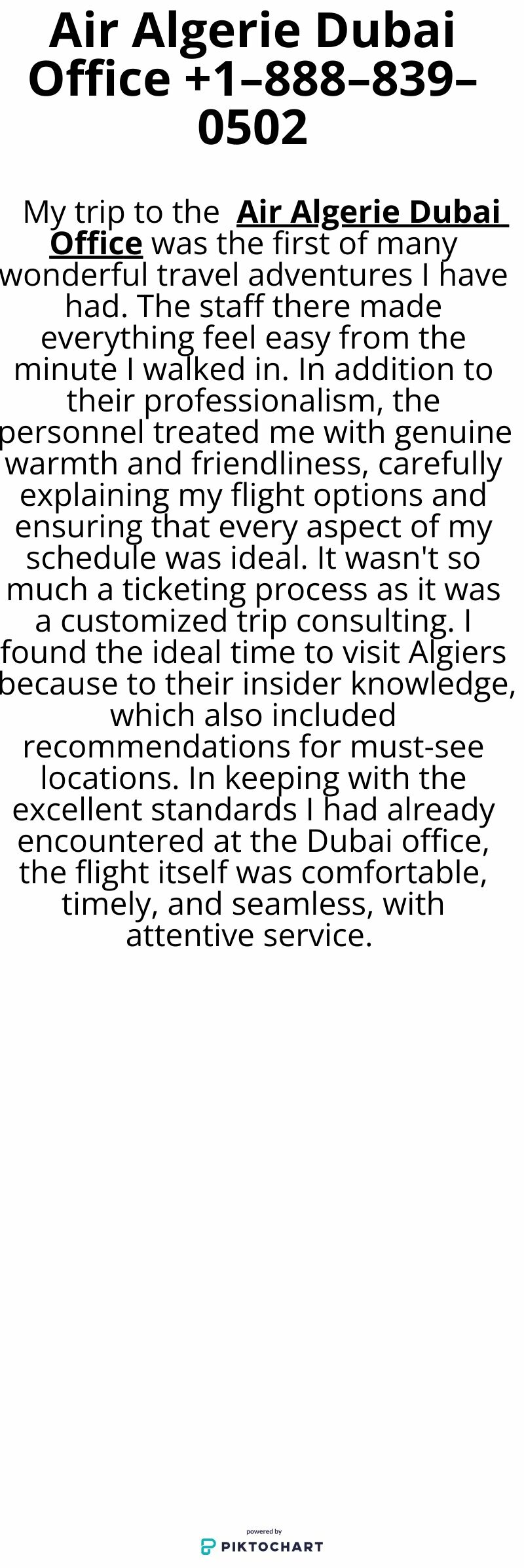 Air Algerie Dubai Office +1–888–839–0502

My trip to the Air Algerie Dubai Office was the first of many wonderful travel adventures I have had. The staff there made everything feel easy from the minute I walked in. In addition to their professionalism, the personnel treated me with genuine warmth and friendliness, carefully explaining my flight options and ensuring that every aspect of my schedule was ideal. It wasn't so much a ticketing process as it was a customized trip consulting. I found the ideal time to visit Algiers because to their insider knowledge, which also included recommendations for must-see locations. In keeping with the excellent standards I had already encountered at the Dubai office, the flight itself was comfortable, timely, and seamless, with attentive service.

powered by
PIKTOCHART