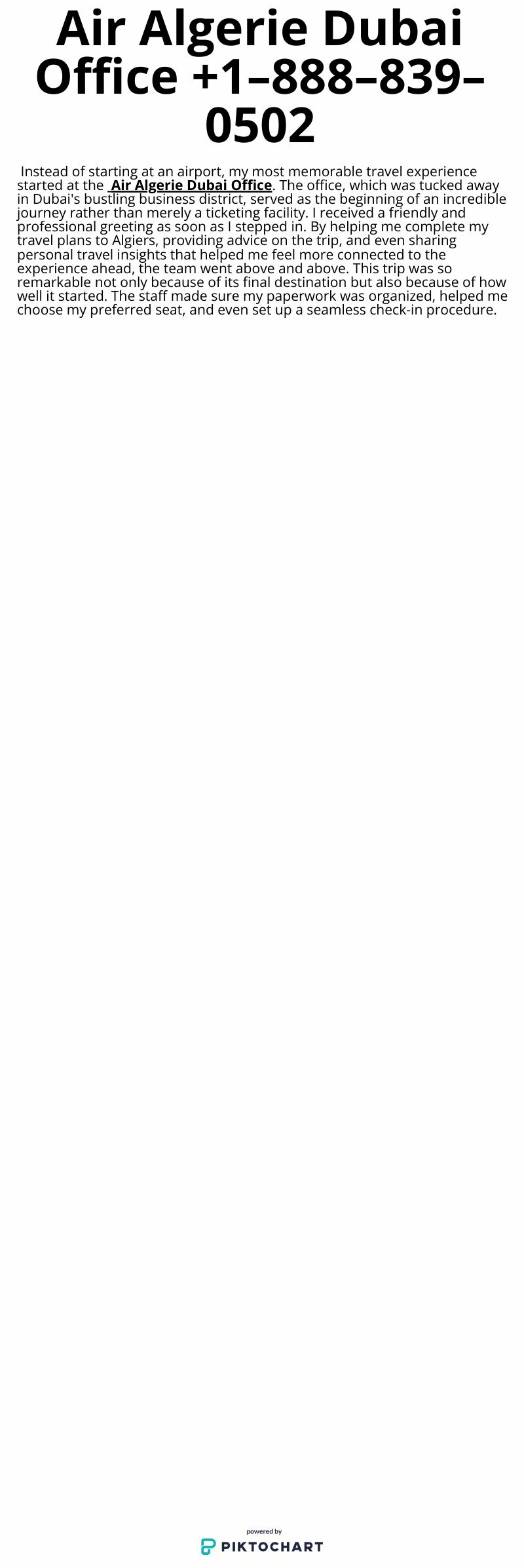 Air Algerie Dubai Office +1–888–839–0502

Instead of starting at an airport, my most memorable travel experience started at the Air Algerie Dubai Office. The office, which was tucked away in Dubai's bustling business district, served as the beginning of an incredible journey rather than merely a ticketing facility. I received a friendly and professional greeting as soon as I stepped in. By helping me complete my travel plans to Algiers, providing advice on the trip, and even sharing personal travel insights that helped me feel more connected to the experience ahead, the team went above and above. This trip was so remarkable not only because of its final destination but also because of how well it started. The staff made sure my paperwork was organized, helped me choose my preferred seat, and even set up a seamless check-in procedure.

powered by
PIKTOCHART