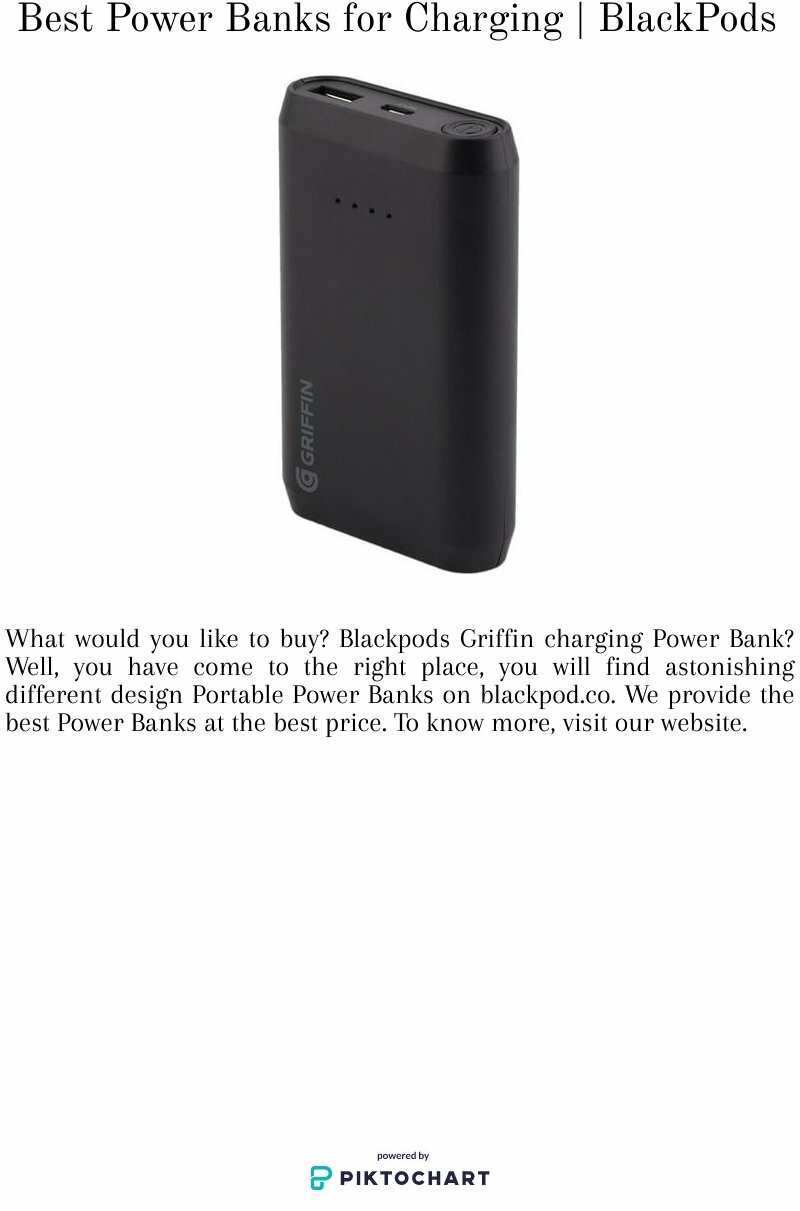 Best Power Banks for Charging | BlackPods

GRIFFIN

What would you like to buy? Blackpods Griffin charging Power Bank? Well, you have come to the right place, you will find astonishing different design Portable Power Banks on blackpod.co. We provide the best Power Banks at the best price. To know more, visit our website.

powered by
PIKTOCHART