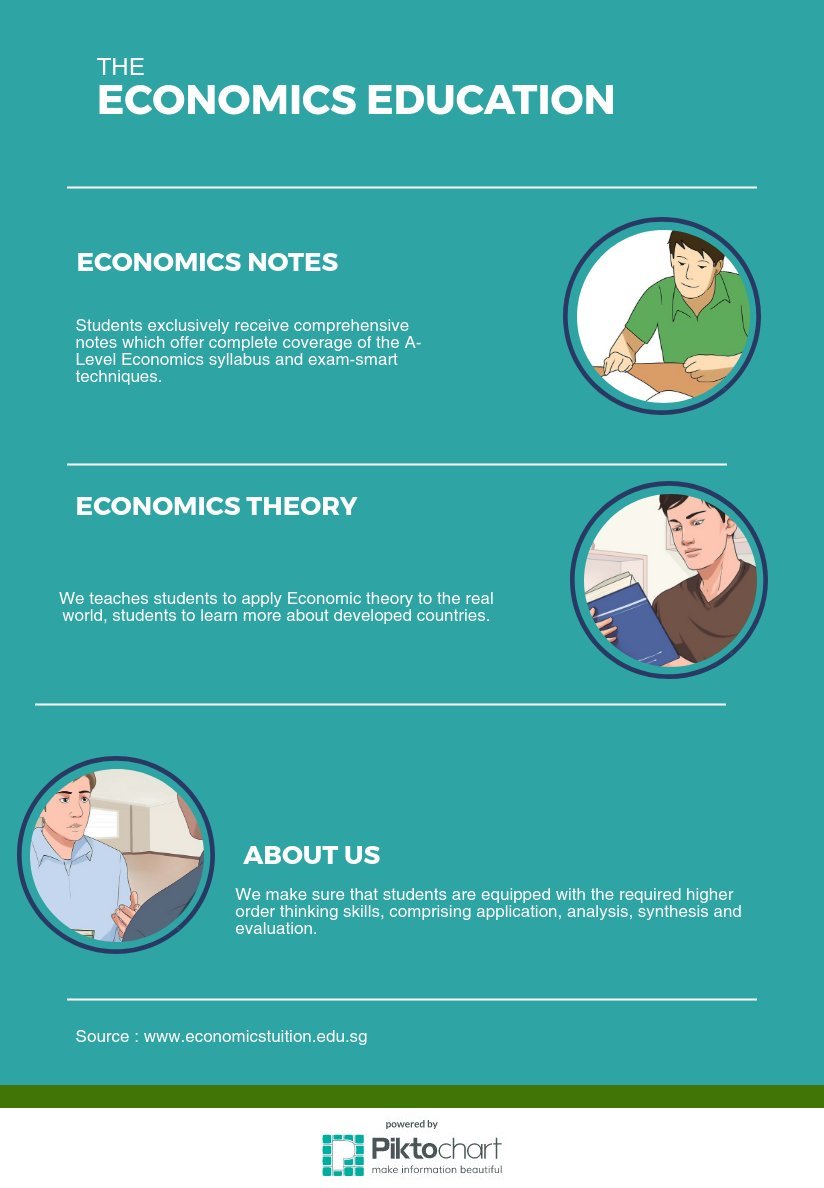 THE
ECONOMICS EDUCATION

ECONOMICS NOTES

Students exclusively receive comprehensive notes which offer complete coverage of the A-Level Economics syllabus and exam-smart techniques.

ECONOMICS THEORY

We teaches students to apply Economic theory to the real world, students to learn more about developed countries.

ABOUT US

We make sure that students are equipped with the required higher order thinking skills, comprising application, analysis, synthesis and evaluation.

Source : www.economicstuition.edu.sg

powered by
Piktochart
make information beautiful