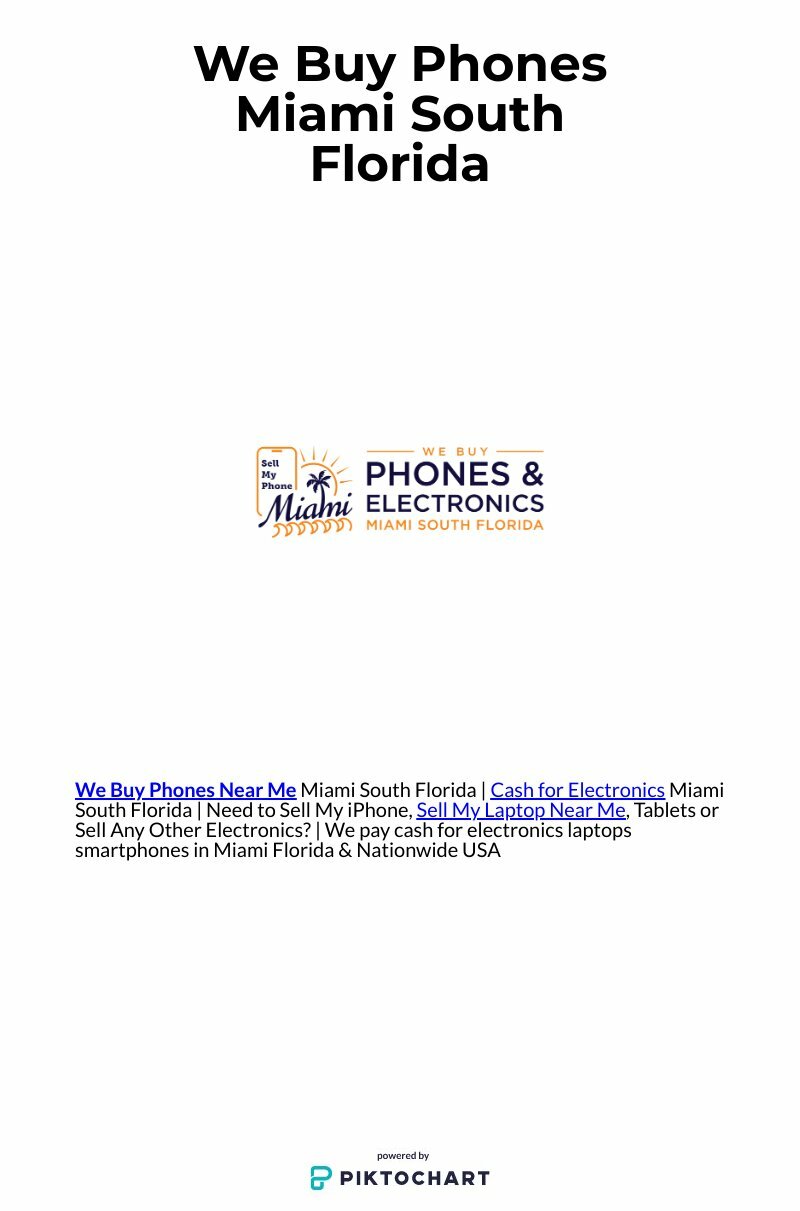 We Buy Phones Miami South Florida

Sell My Phone Miami

WE BUY PHONES & ELECTRONICS MIAMI SOUTH FLORIDA

We Buy Phones Near Me Miami South Florida | Cash for Electronics Miami South Florida | Need to Sell My iPhone, Sell My Laptop Near Me, Tablets or Sell Any Other Electronics? | We pay cash for electronics laptops smartphones in Miami Florida & Nationwide USA

powered by
PIKTOCHART