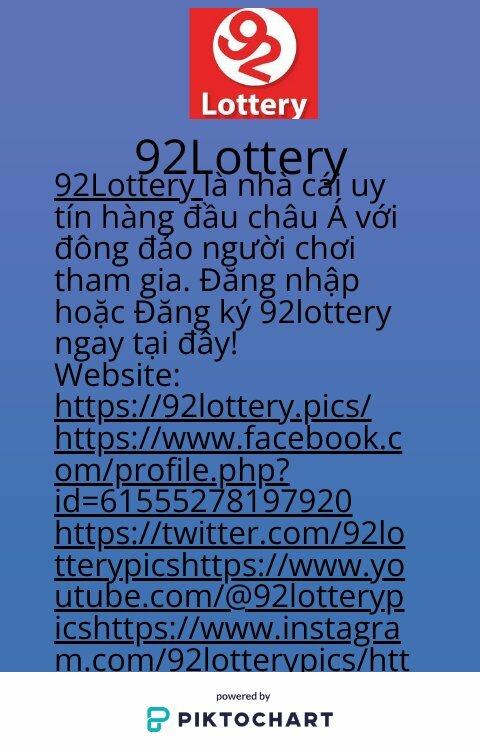 92
Lottery

92Lottery

92Lottery là nhà cái uy tín hàng đầu châu Á với đông đảo người chơi tham gia. Đăng nhập hoặc Đăng ký 92lottery ngay tại đây!
Website:
https://92lottery.pics/
https://www.facebook.com/profile.php?id=61555278197920
https://twitter.com/92lotterypicshttps://www.youtube.com/@92lotterypicshttps://www.instagram.com/92lotterypics/htt

powered by
PIKTOCHART