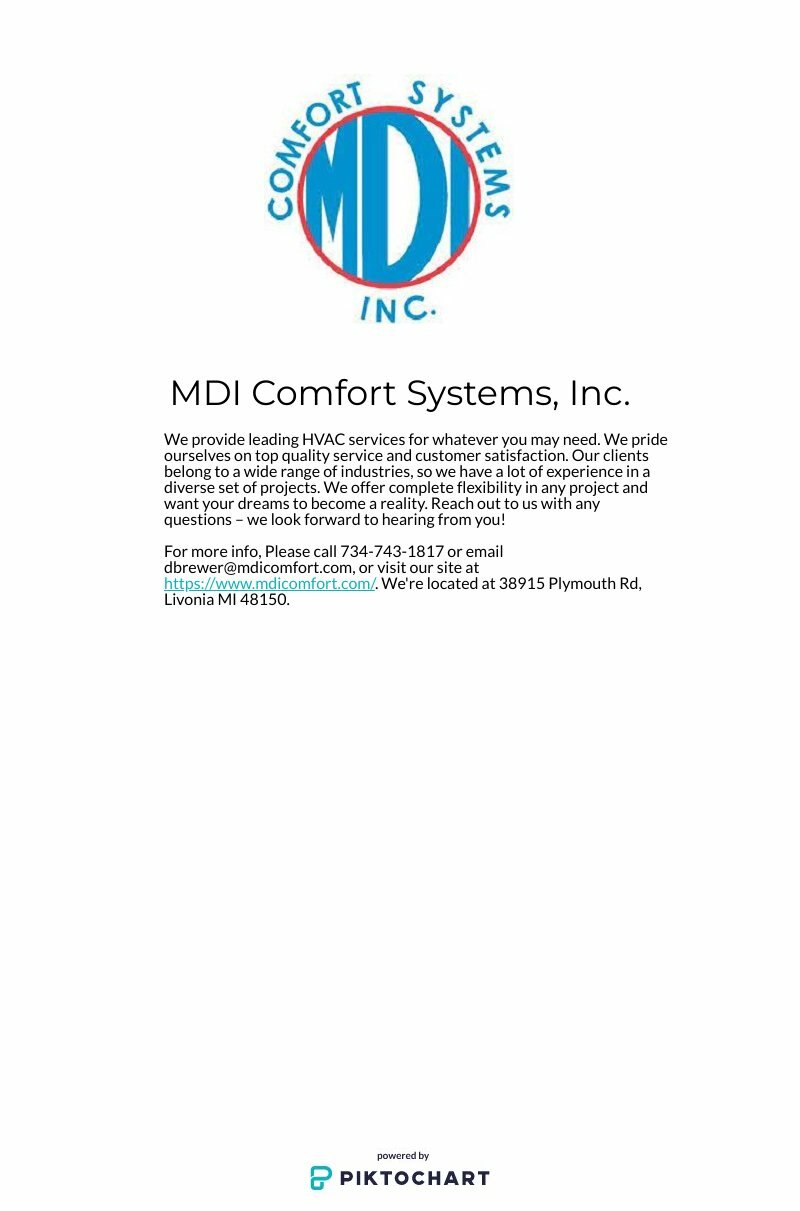 COMFORT SYSTEMS
MDI
INC.

MDI Comfort Systems, Inc.

We provide leading HVAC services for whatever you may need. We pride ourselves on top quality service and customer satisfaction. Our clients belong to a wide range of industries, so we have a lot of experience in a diverse set of projects. We offer complete flexibility in any project and want your dreams to become a reality. Reach out to us with any questions – we look forward to hearing from you!

For more info, Please call 734-743-1817 or email dbrewer@mdicomfort.com, or visit our site at https://www.mdicomfort.com/. We're located at 38915 Plymouth Rd, Livonia MI 48150.

powered by
PIKTOCHART