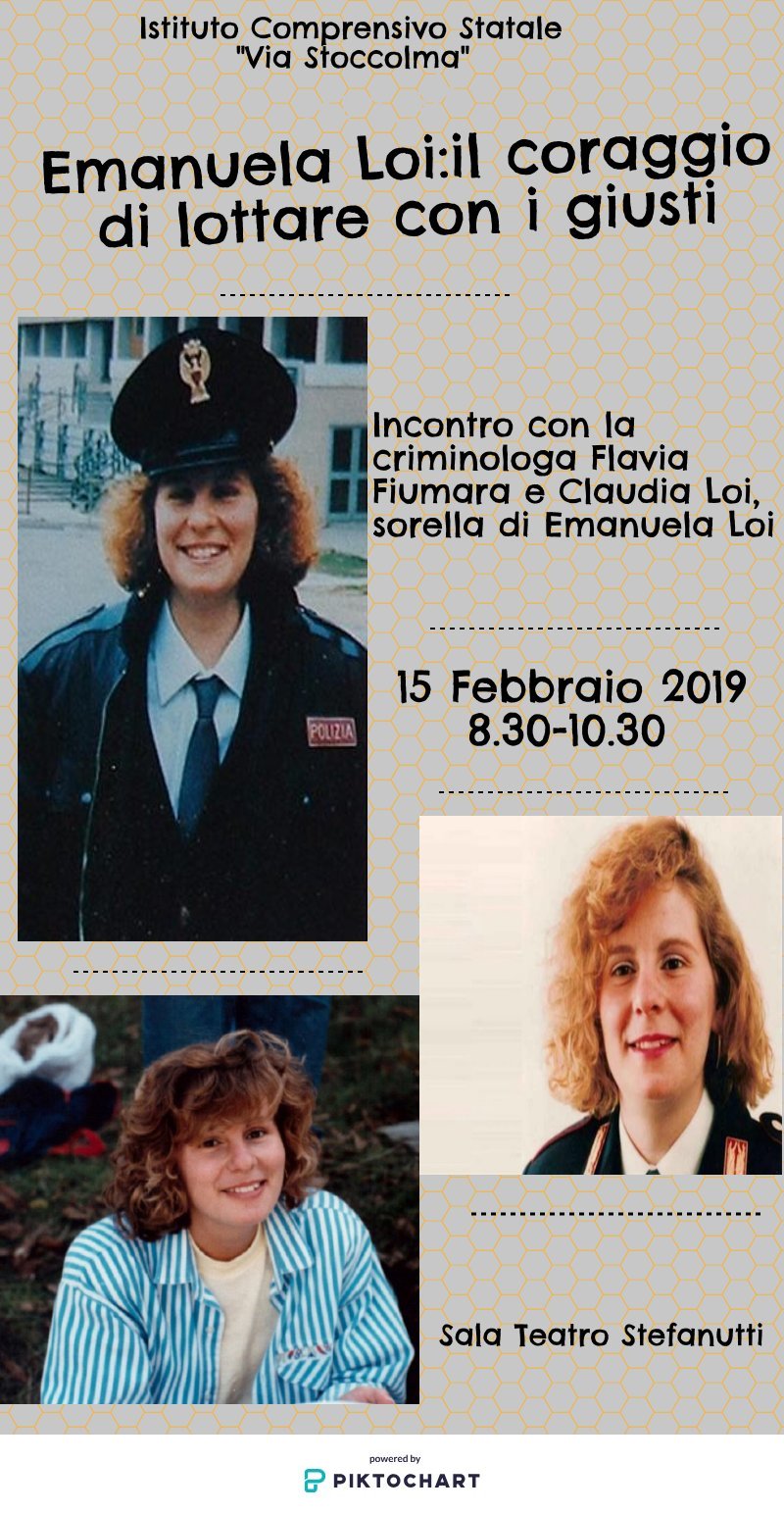 Istituto Comprensivo Statale
"Via Stoccolma"

Emanuela Loi:il coraggio di lottare con i giusti

POLIZIA

Incontro con la criminologa Flavia Fiumara e Claudia Loi, sorella di Emanuela Loi

15 Febbraio 2019
8.30-10.30

Sala Teatro Stefanutti

powered by
PIKTOCHART