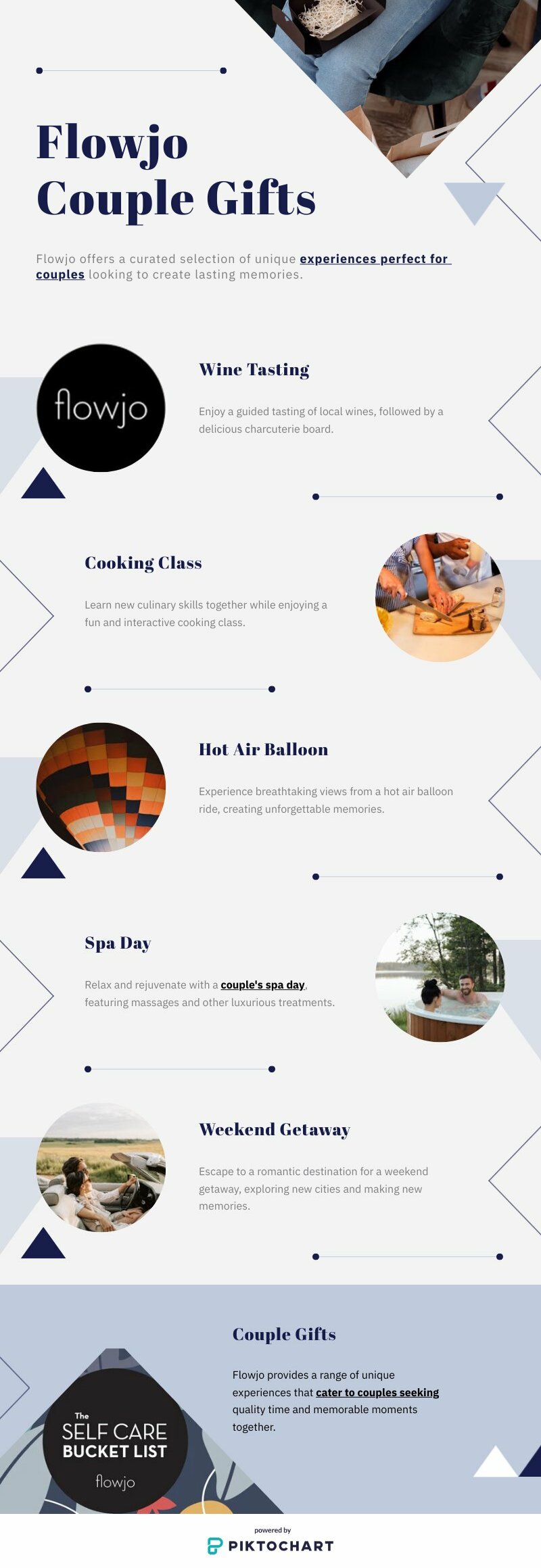 Flowjo Couple Gifts

Flowjo offers a curated selection of unique experiences perfect for couples looking to create lasting memories.

flowjo

Wine Tasting

Enjoy a guided tasting of local wines, followed by a delicious charcuterie board.

Cooking Class

Learn new culinary skills together while enjoying a fun and interactive cooking class.

Hot Air Balloon

Experience breathtaking views from a hot air balloon ride, creating unforgettable memories.

Spa Day

Relax and rejuvenate with a couple's spa day, featuring massages and other luxurious treatments.

Weekend Getaway

Escape to a romantic destination for a weekend getaway, exploring new cities and making new memories.

Couple Gifts

Flowjo provides a range of unique experiences that cater to couples seeking quality time and memorable moments together.

The SELF CARE BUCKET LIST flowjo

powered by PIKTOCHART