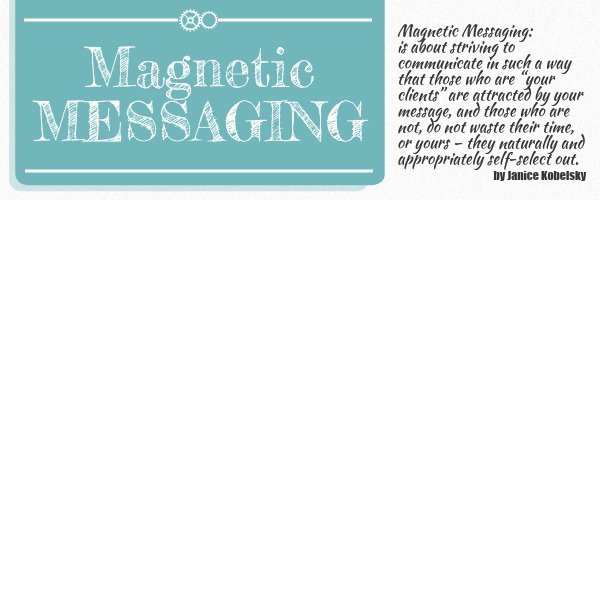 Magnetic
MESSAGING

Magnetic Messaging:
is about striving to communicate in such a way that those who are "your clients" are attracted by your message, and those who are not, do not waste their time, or yours – they naturally and appropriately self-select out.
by Janice Kobelsky