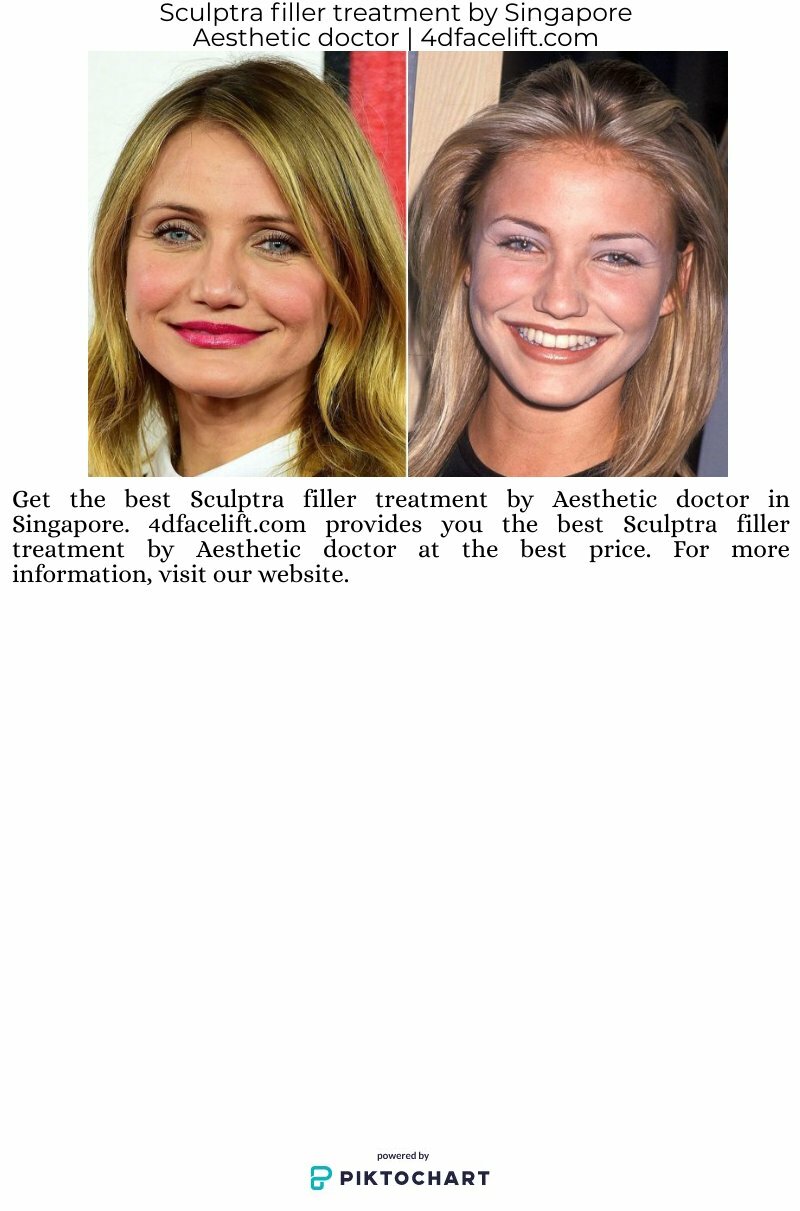 Sculptra filler treatment by Singapore Aesthetic doctor | 4dfacelift.com

Get the best Sculptra filler treatment by Aesthetic doctor in Singapore. 4dfacelift.com provides you the best Sculptra filler treatment by Aesthetic doctor at the best price. For more information, visit our website.

powered by
PIKTOCHART