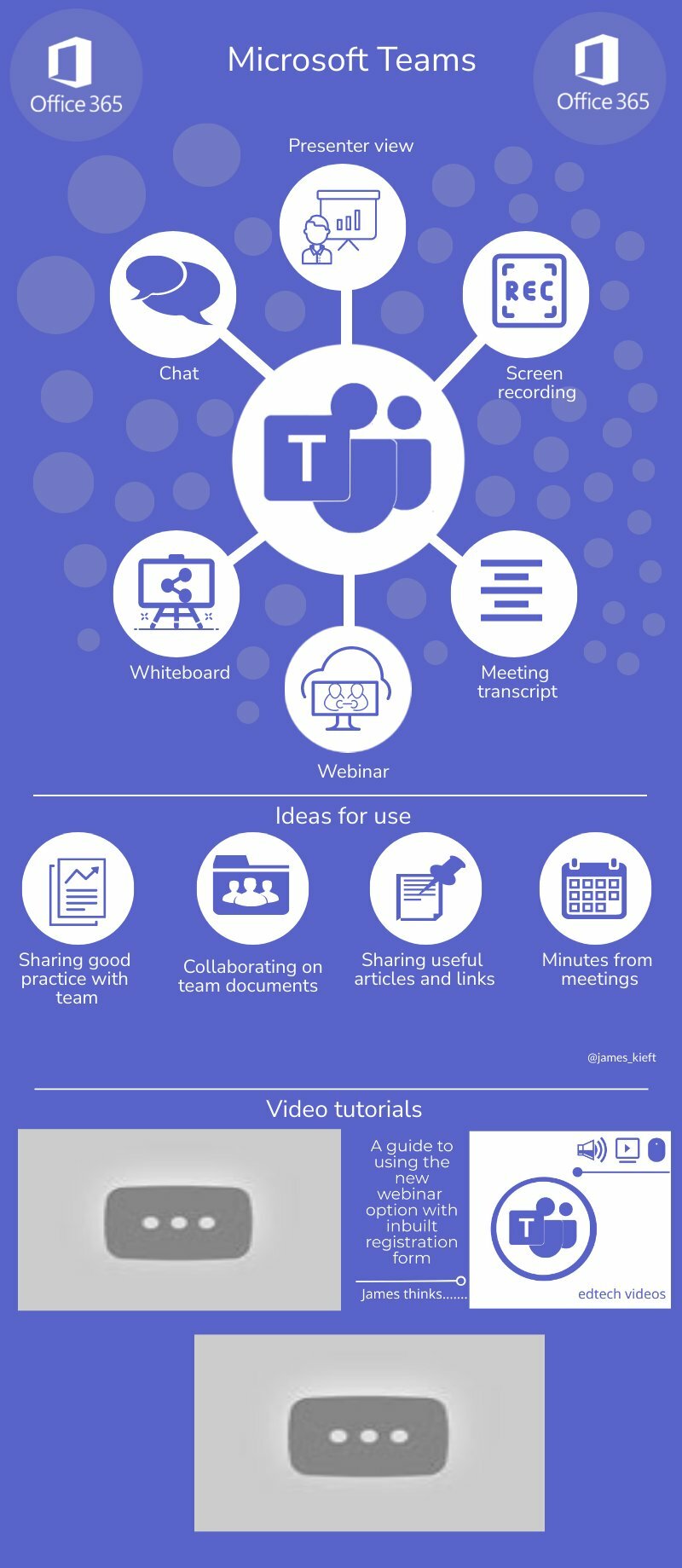 Office 365

Microsoft Teams

Office 365

Presenter view

Chat

REC

Screen recording

T

Whiteboard

Meeting transcript

Webinar

Ideas for use

Sharing good practice with team

Collaborating on team documents

Sharing useful articles and links

Minutes from meetings

@james_kieft

Video tutorials

A guide to using the new webinar option with inbuilt registration form

James thinks.......

T

edtech videos