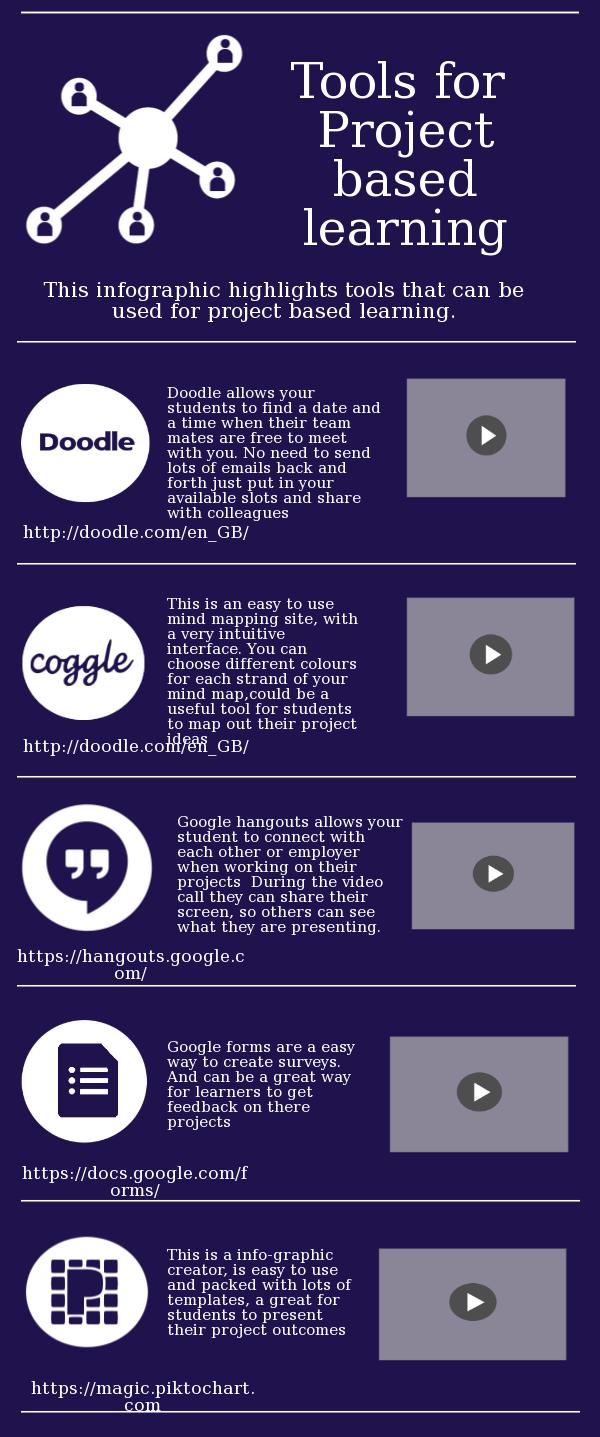 Tools for Project based learning

This infographic highlights tools that can be used for project based learning.

Doodle

Doodle allows your students to find a date and a time when their team mates are free to meet with you. No need to send lots of emails back and forth just put in your available slots and share with colleagues

http://doodle.com/en_GB/

coggle

This is an easy to use mind mapping site, with a very intuitive interface. You can choose different colours for each strand of your mind map,could be a useful tool for students to map out their project ideas

http://doodle.com/en_GB/

Google hangouts allows your student to connect with each other or employer when working on their projects During the video call they can share their screen, so others can see what they are presenting.

https://hangouts.google.com/

Google forms are a easy way to create surveys. And can be a great way for learners to get feedback on there projects

https://docs.google.com/forms/

This is a info-graphic creator, is easy to use and packed with lots of templates, a great for students to present their project outcomes

https://magic.piktochart.com