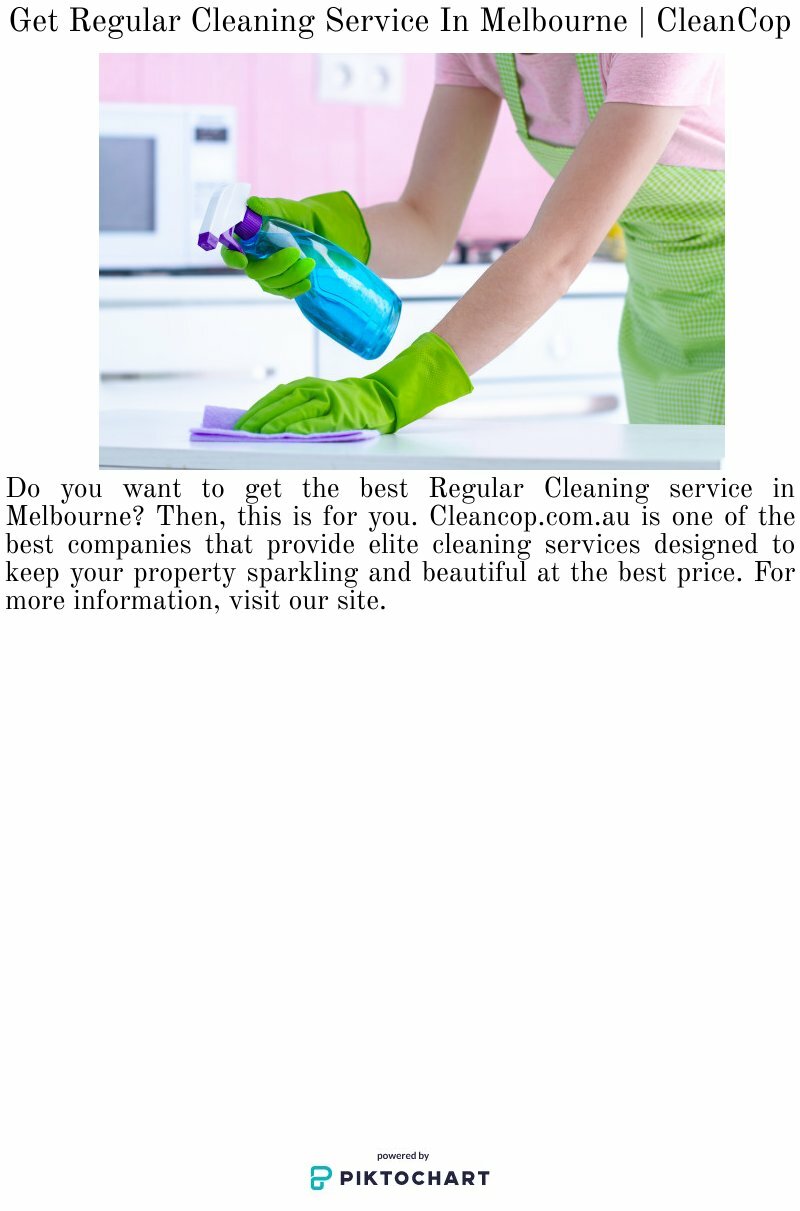 Get Regular Cleaning Service In Melbourne | CleanCop

Do you want to get the best Regular Cleaning service in Melbourne? Then, this is for you. Cleancop.com.au is one of the best companies that provide elite cleaning services designed to keep your property sparkling and beautiful at the best price. For more information, visit our site.

powered by
PIKTOCHART