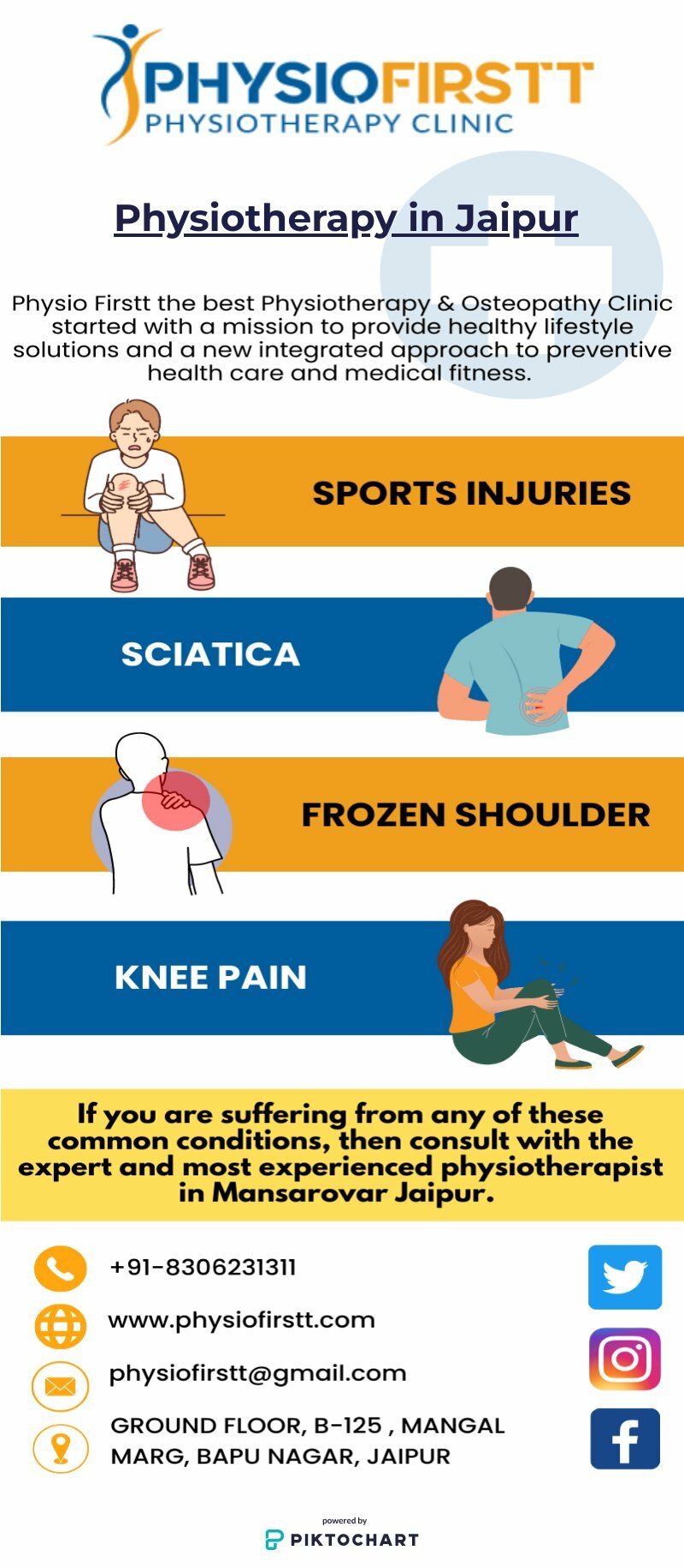 PHYSIOFIRSTT
PHYSIOTHERAPY CLINIC

Physiotherapy in Jaipur

Physio Firstt the best Physiotherapy & Osteopathy Clinic started with a mission to provide healthy lifestyle solutions and a new integrated approach to preventive health care and medical fitness.

SPORTS INJURIES

SCIATICA

FROZEN SHOULDER

KNEE PAIN

If you are suffering from any of these common conditions, then consult with the expert and most experienced physiotherapist in Mansarovar Jaipur.

+91-8306231311

www.physiofirstt.com

physiofirstt@gmail.com

GROUND FLOOR, B-125 , MANGAL MARG, BAPU NAGAR, JAIPUR

powered by
PIKTOCHART