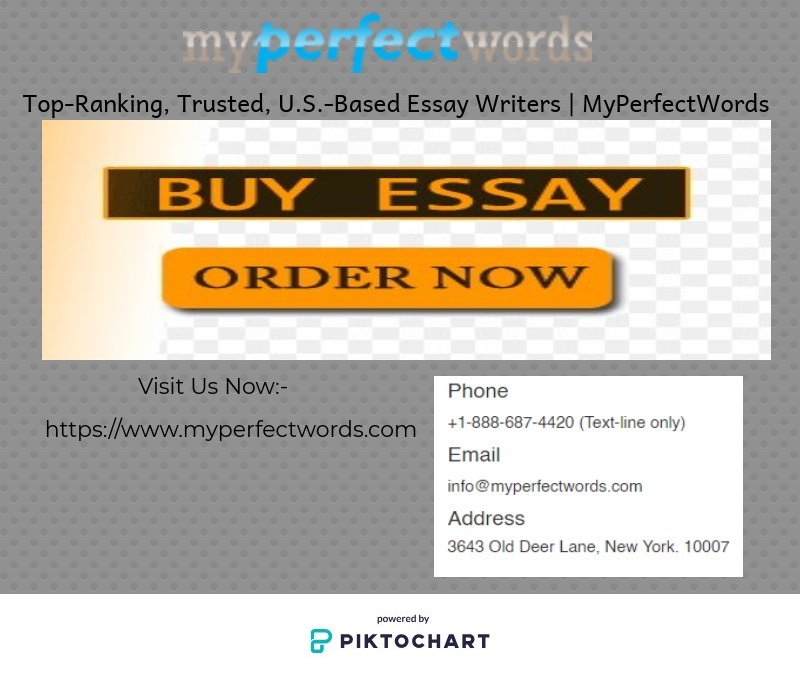 myperfectwords

Top-Ranking, Trusted, U.S.-Based Essay Writers | MyPerfectWords

BUY ESSAY

ORDER NOW

Visit Us Now:-

https://www.myperfectwords.com

Phone

+1-888-687-4420 (Text-line only)

Email

info@myperfectwords.com

Address

3643 Old Deer Lane, New York. 10007

powered by

PIKTOCHART